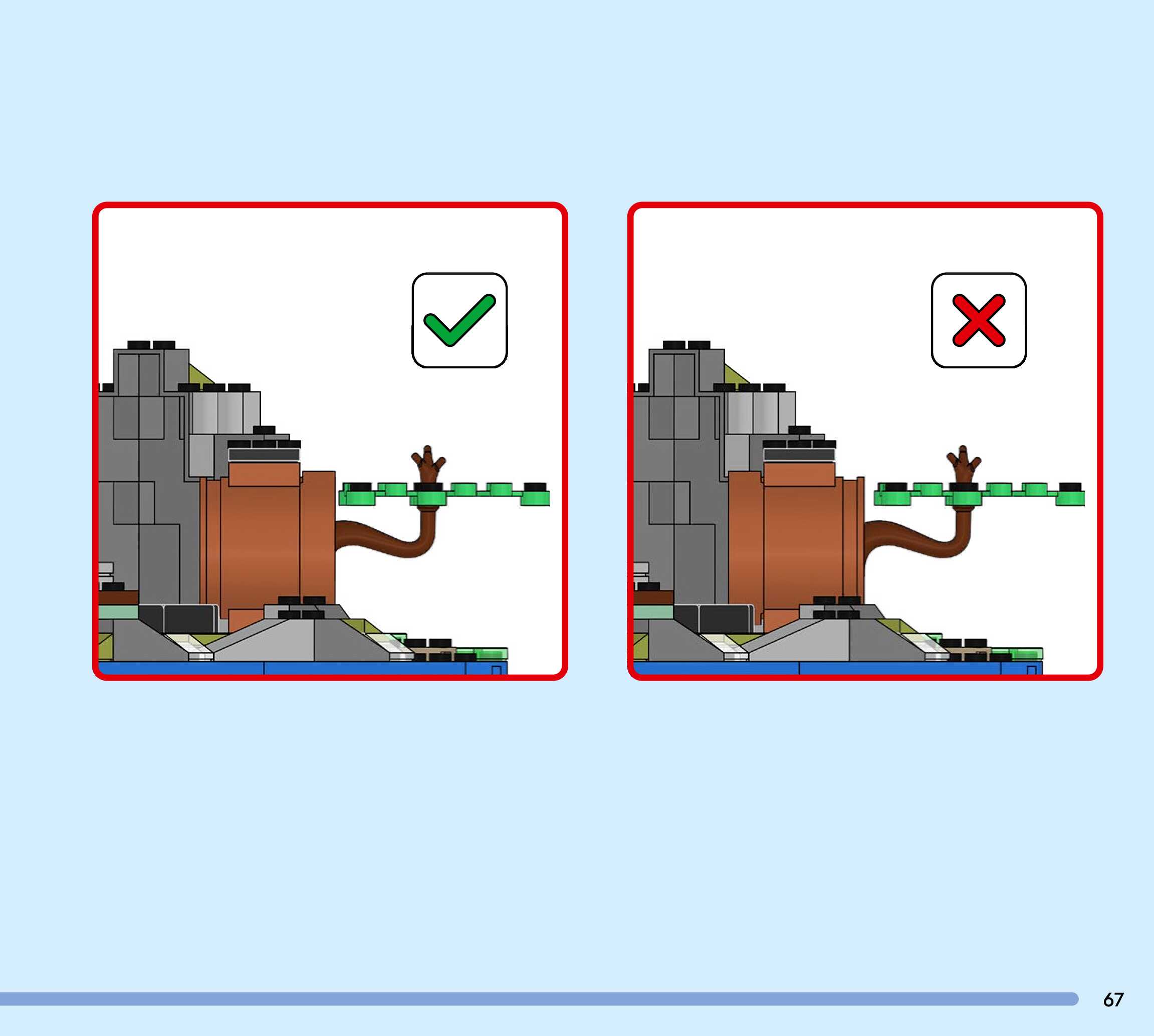 67