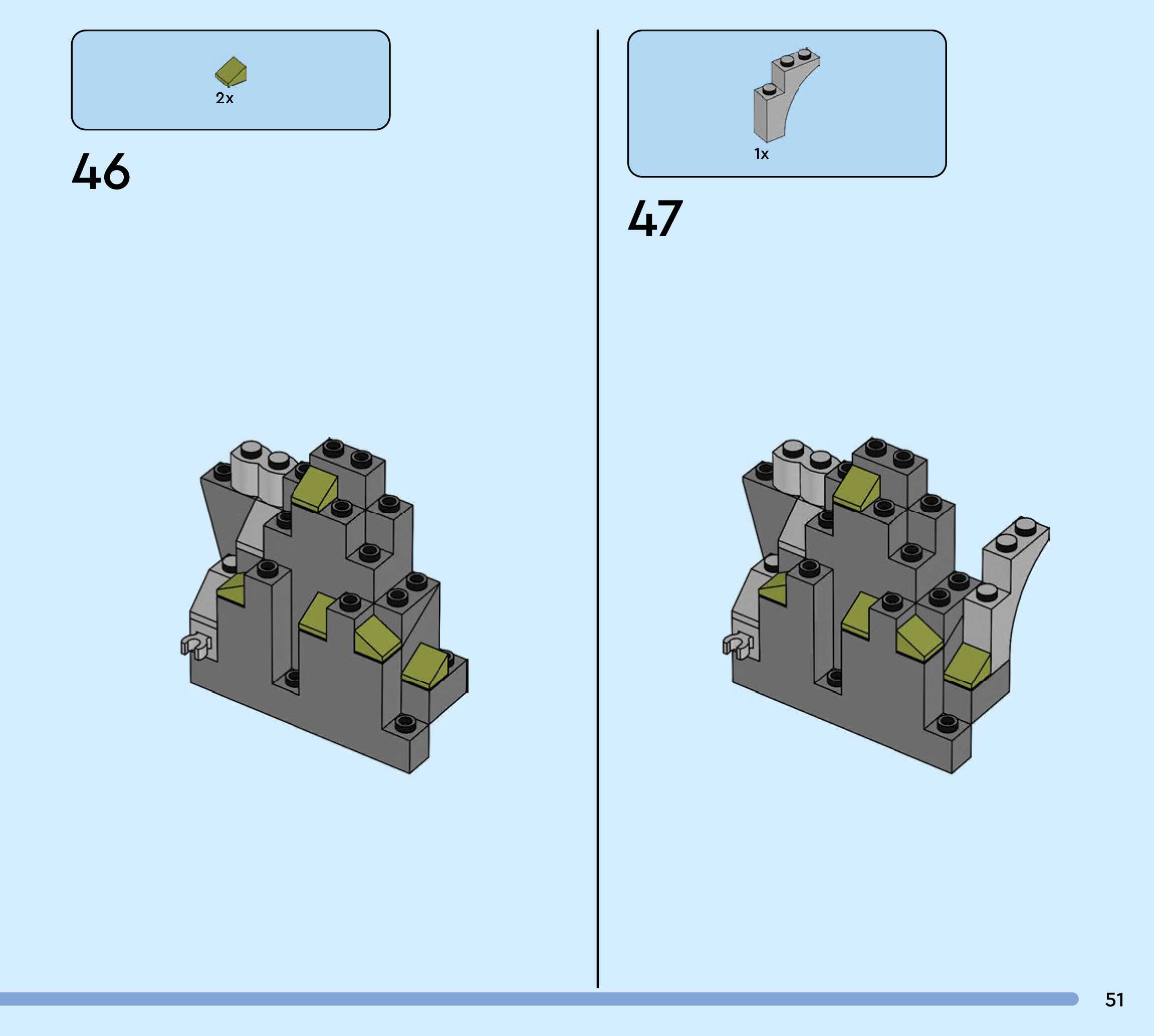 2x

46

1x

47

51