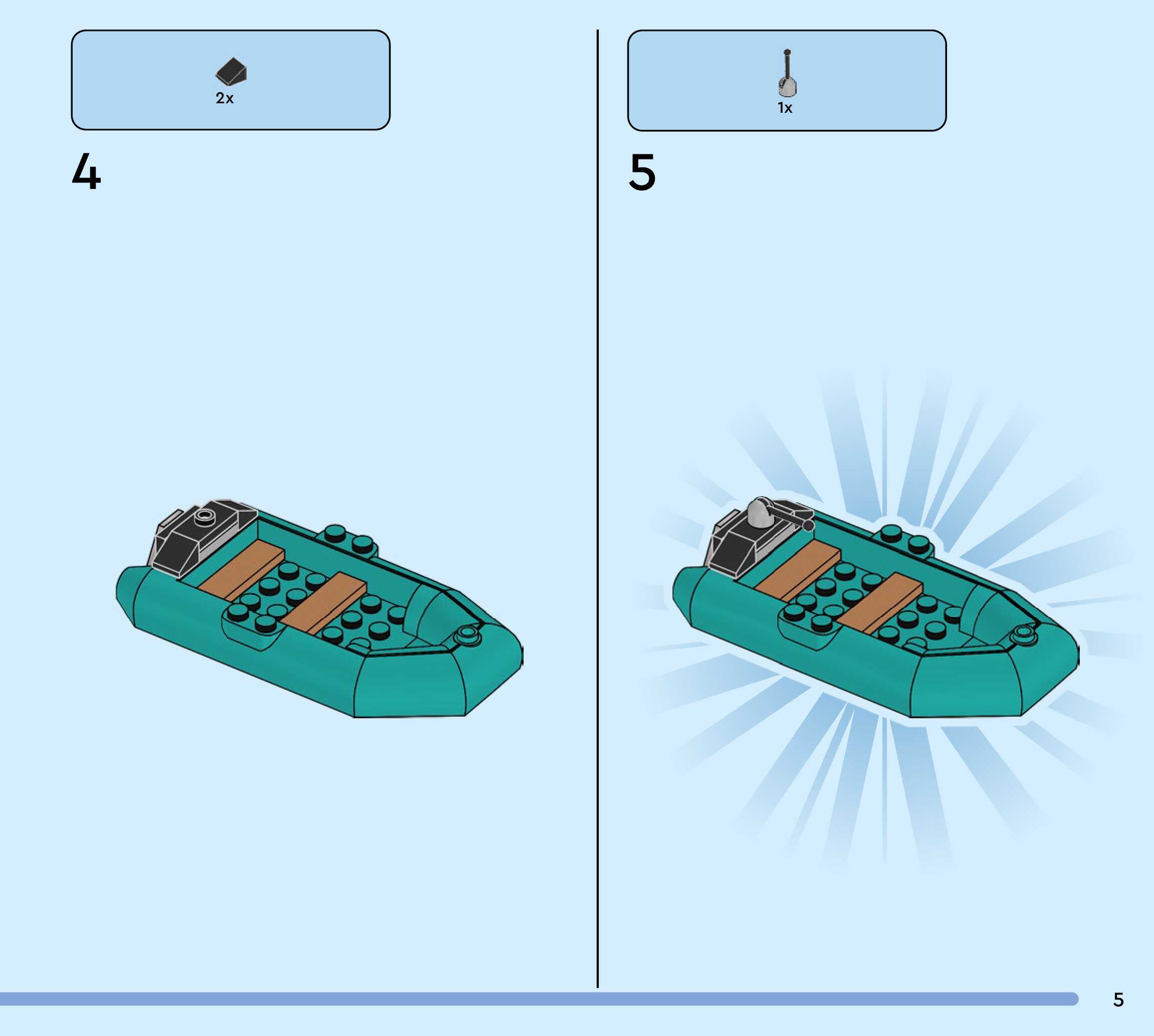 2x

4

1x

5

5