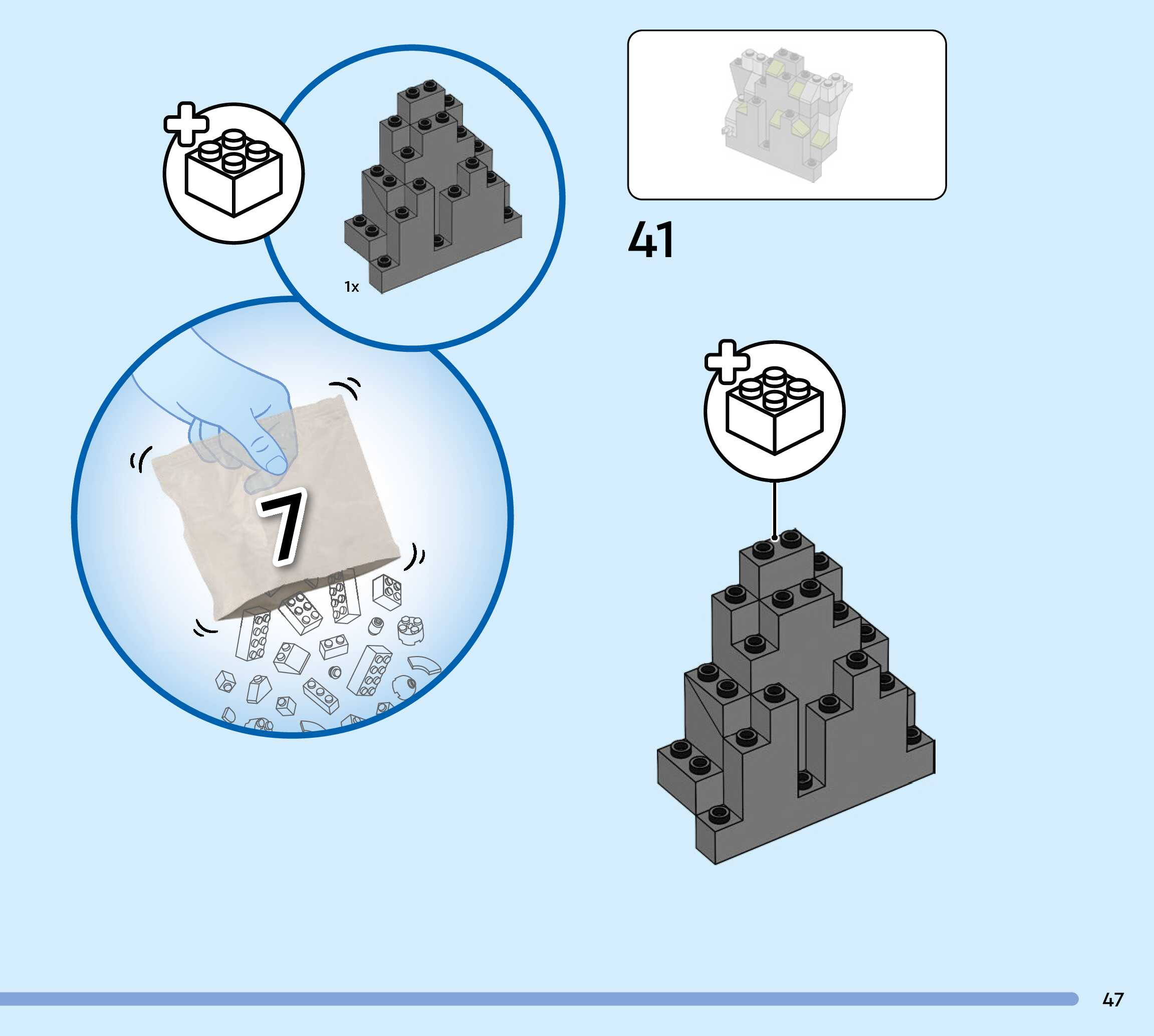 1x

7

41

47