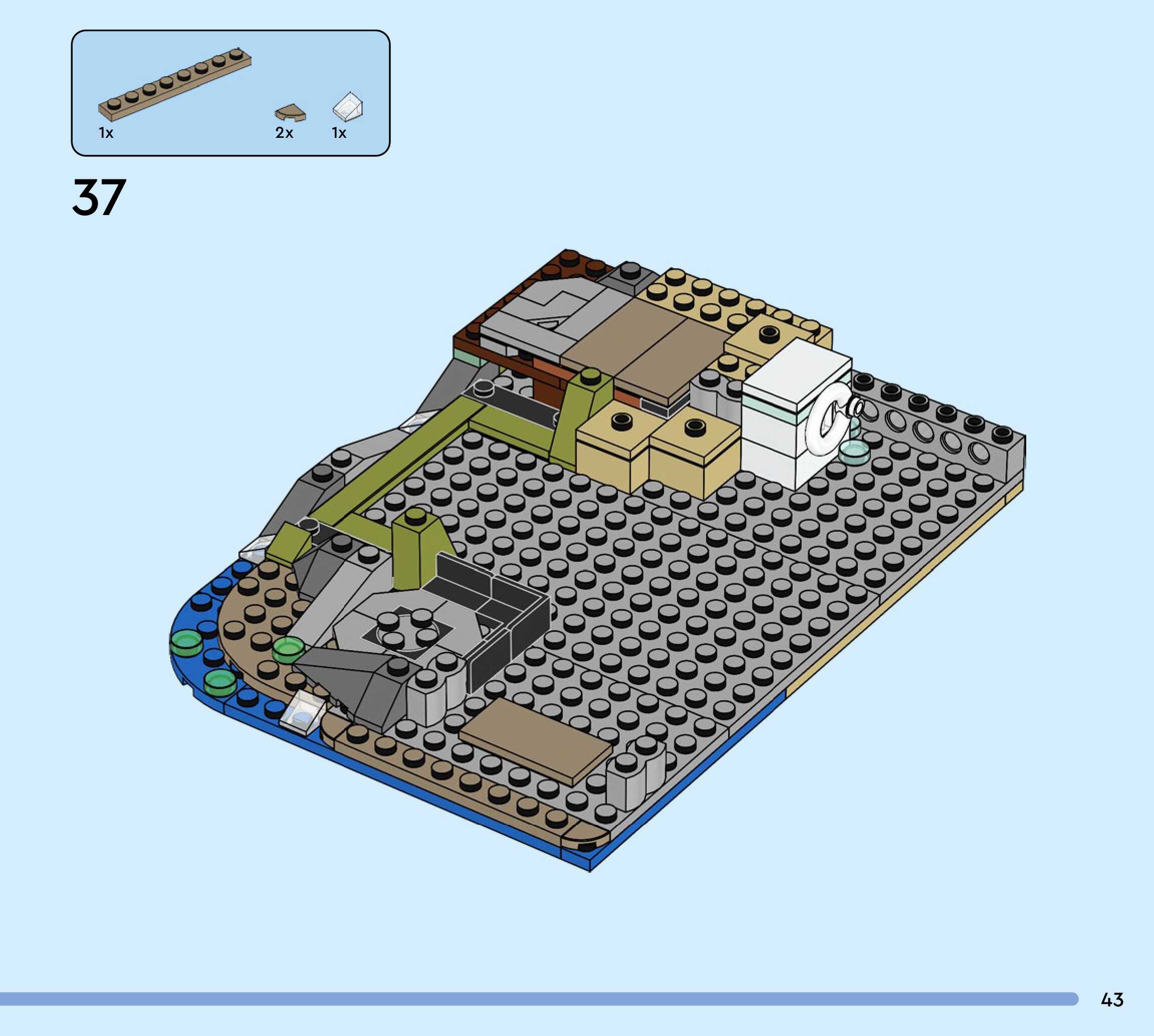 1x
2x
1x

37

43