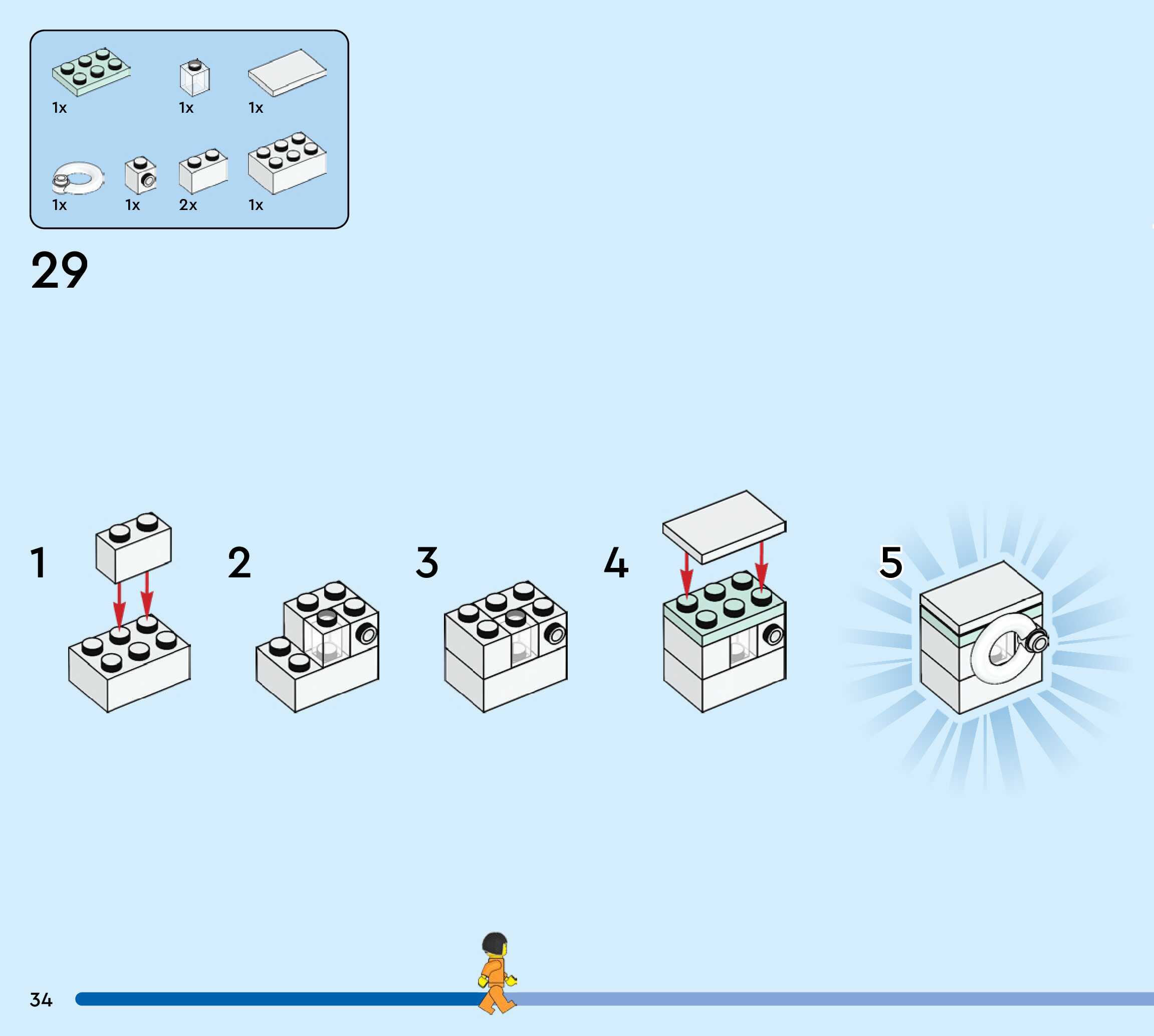 1x 1x 1x

1x 1x 2x 1x

29

1

2

3

4

5

34