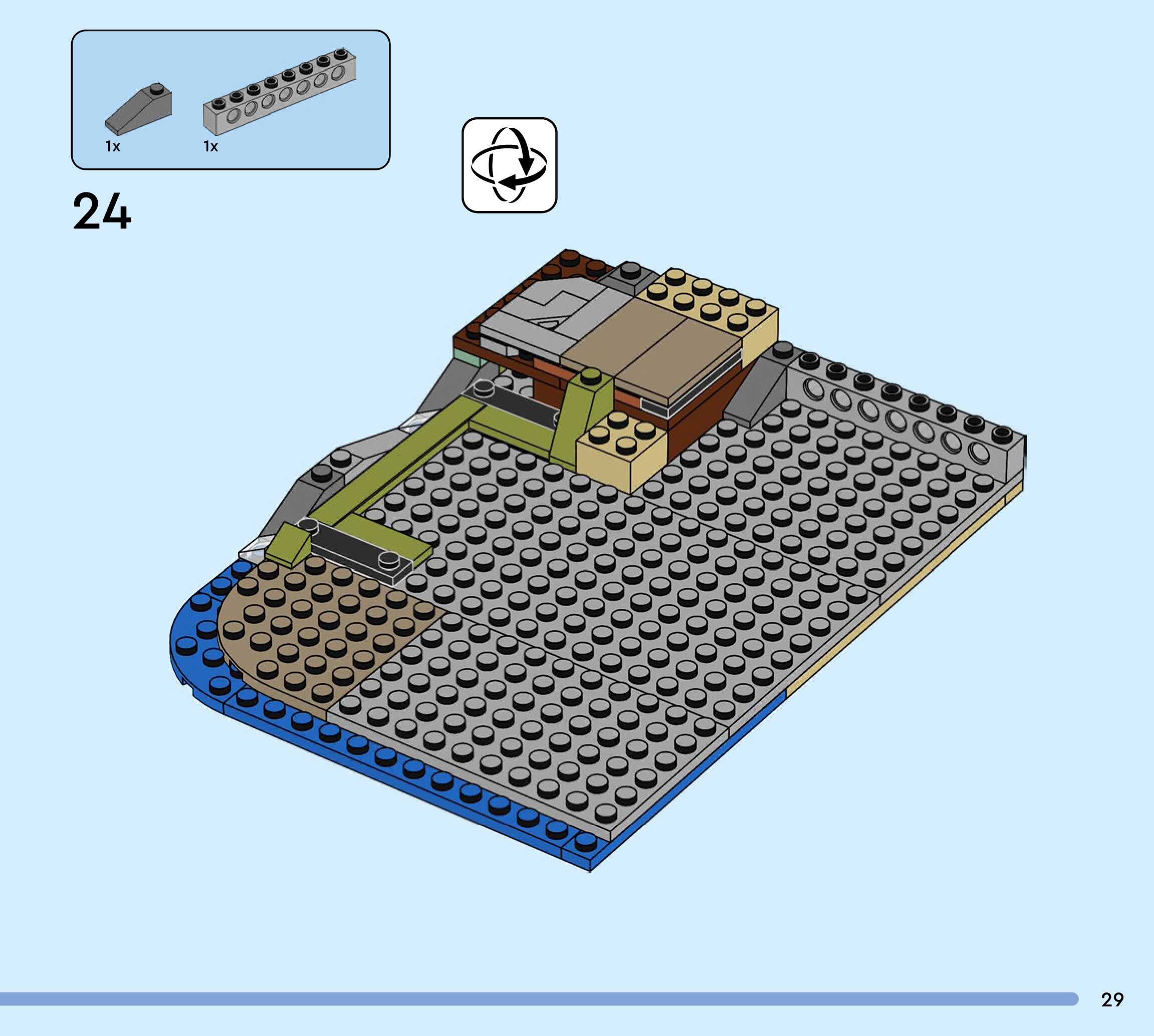 1x 1x

24

29