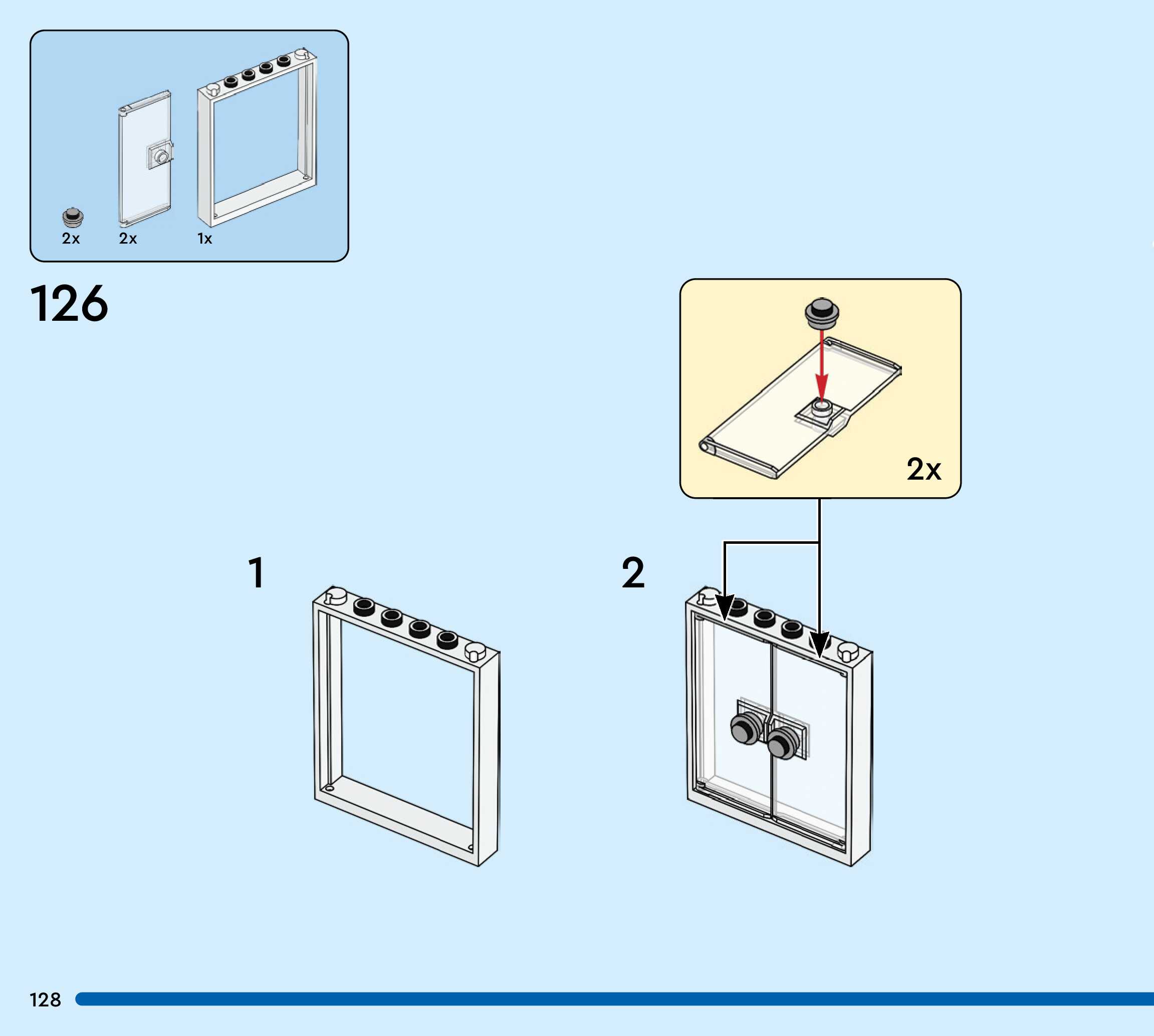 2x 2x 1x

126

2x

1

2

128