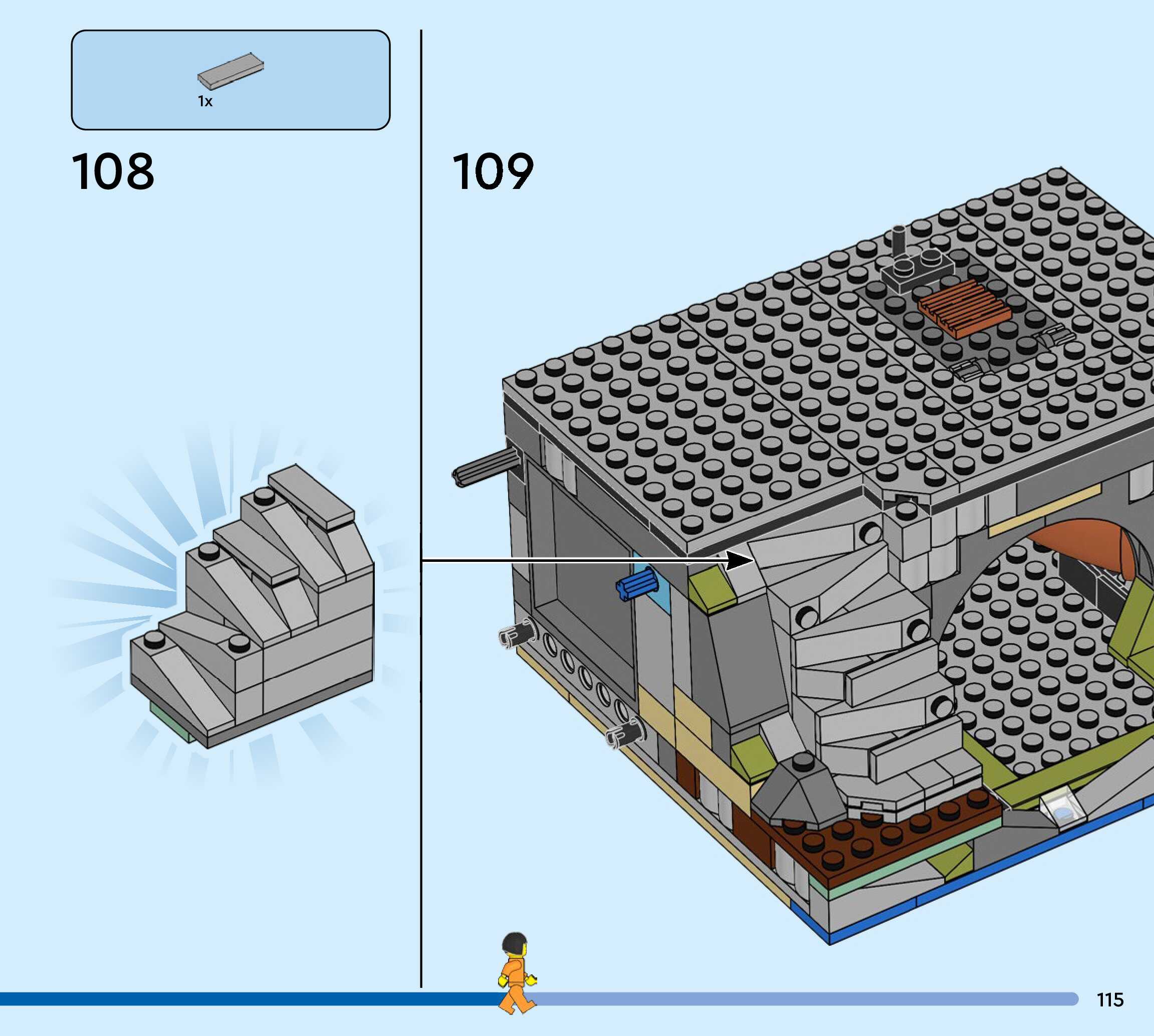 1x

108

109

115