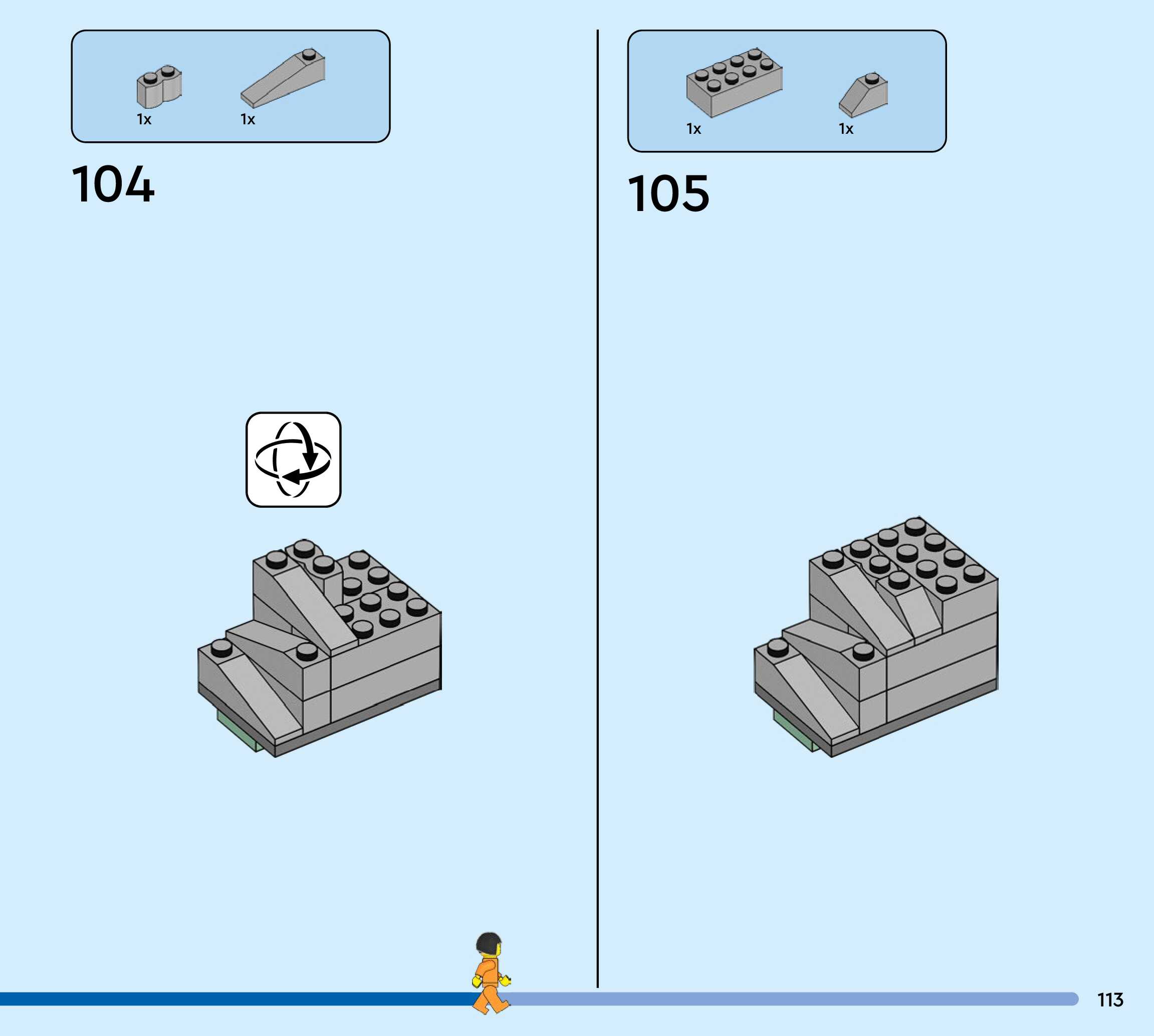 1x 1x

104

1x 1x

105

113