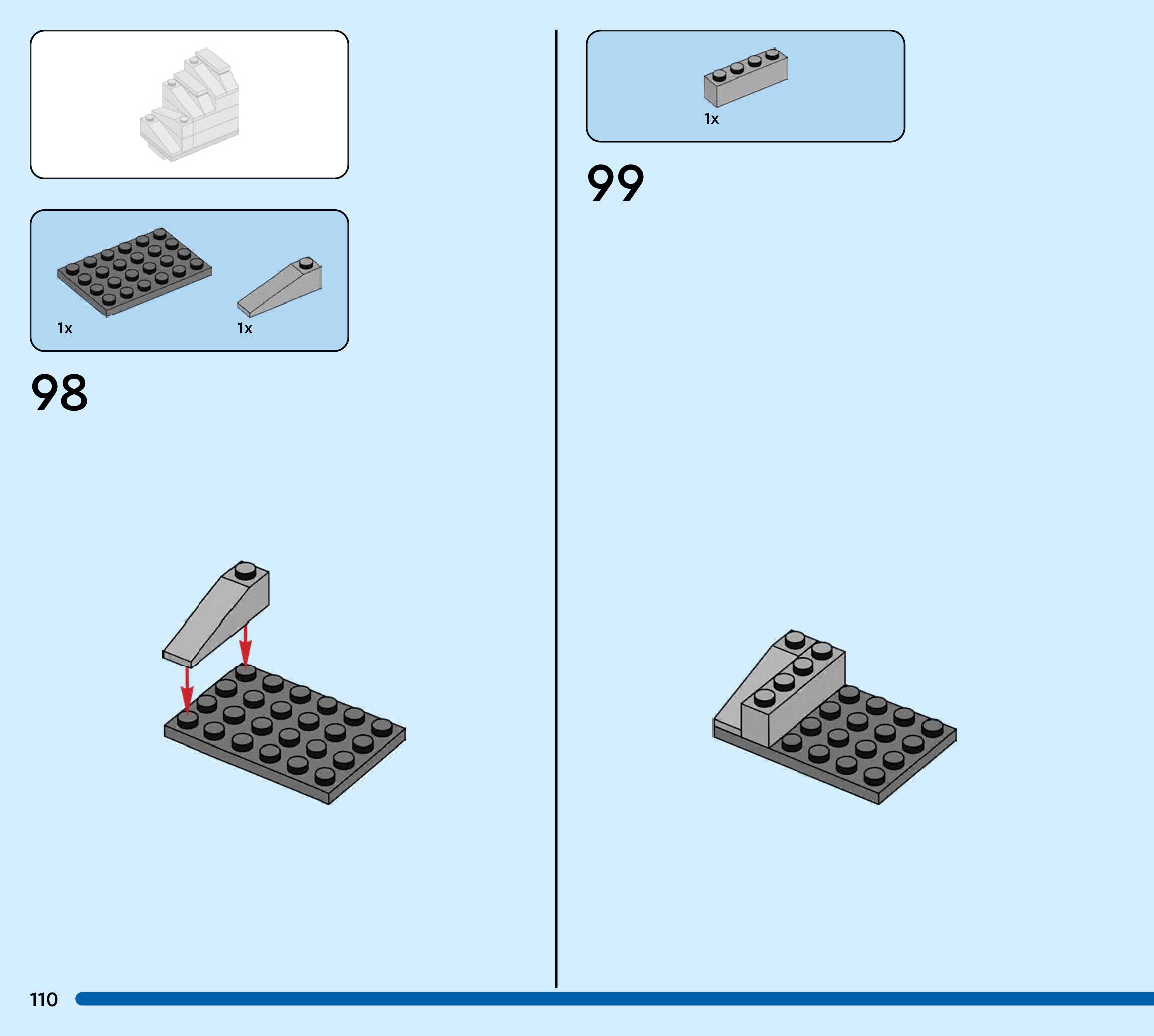 1x

1x

98

1x

99

110