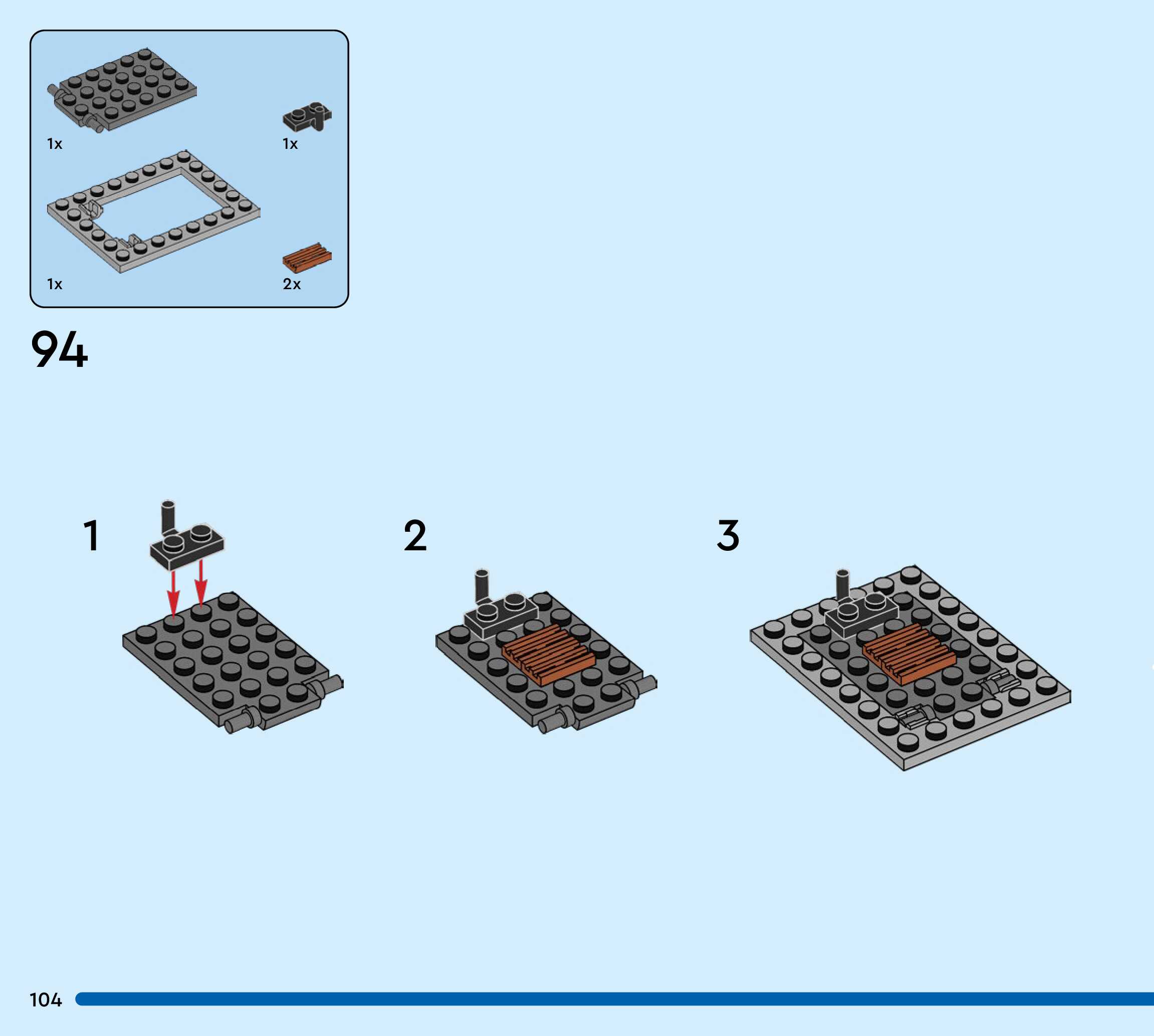 1x

1x

1x

2x

94

1

2

3

104