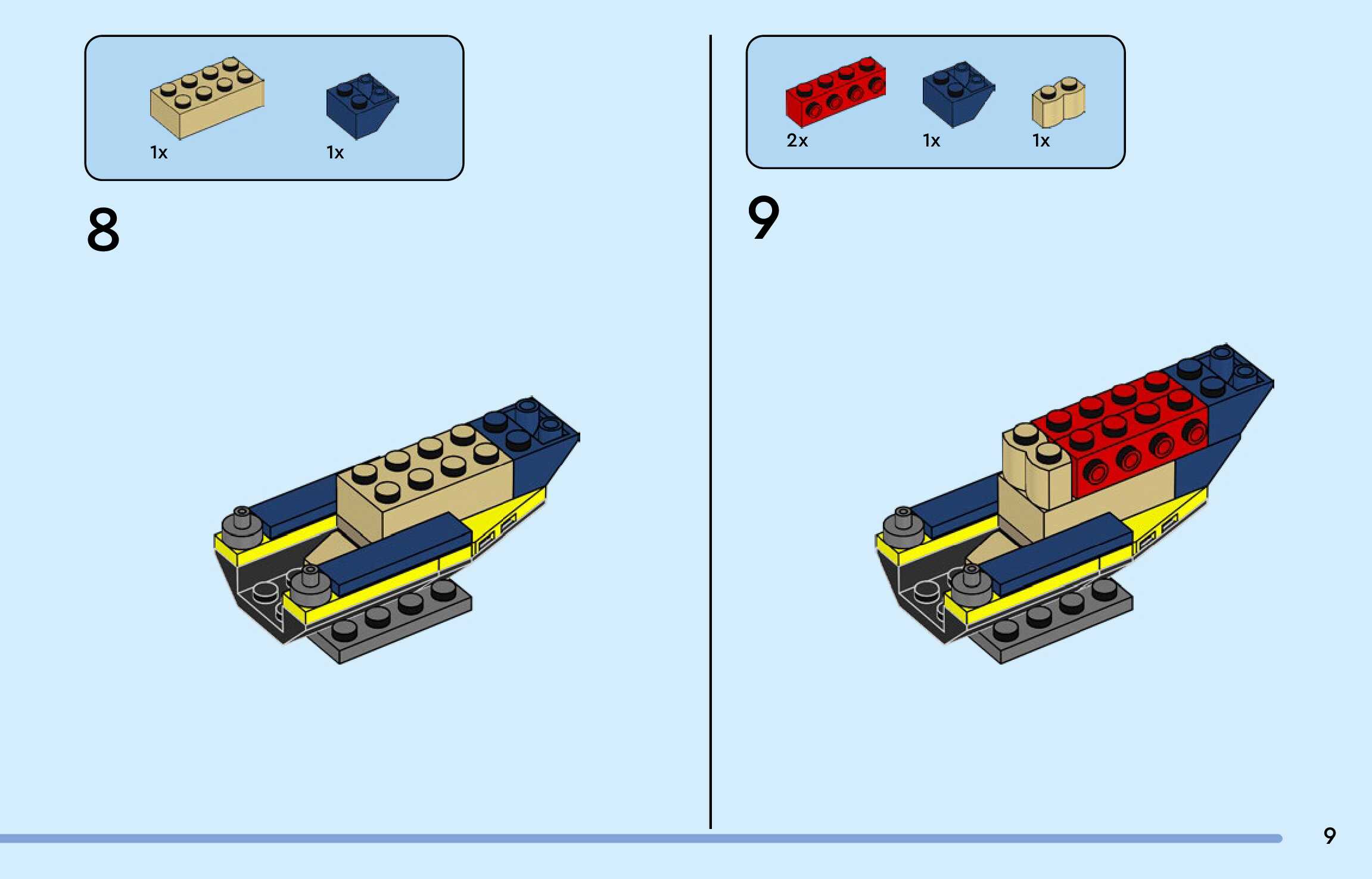 1x
1x

8

2x
1x
1x

9

9