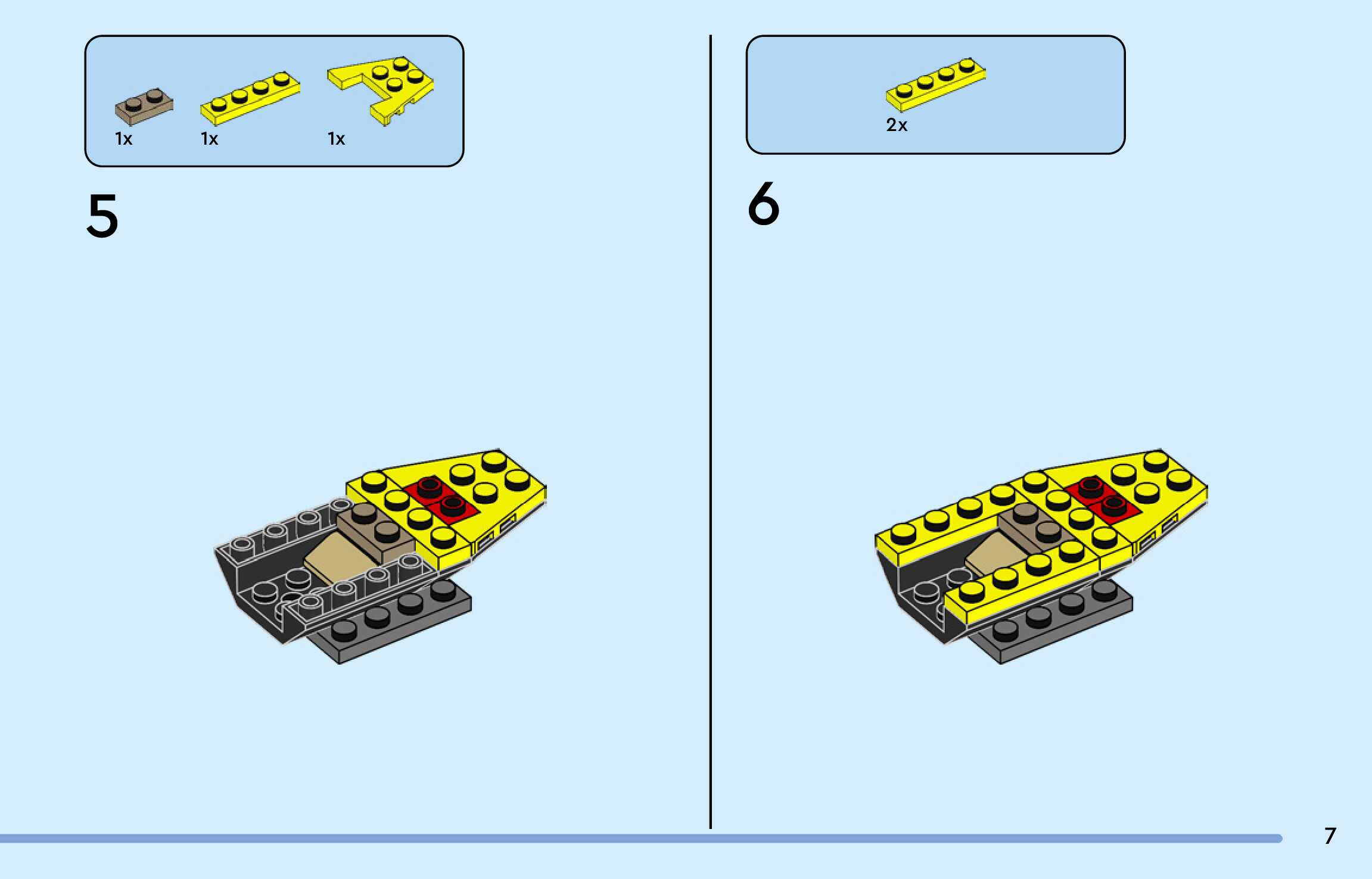 1x
1x
1x

5

2x

6

7