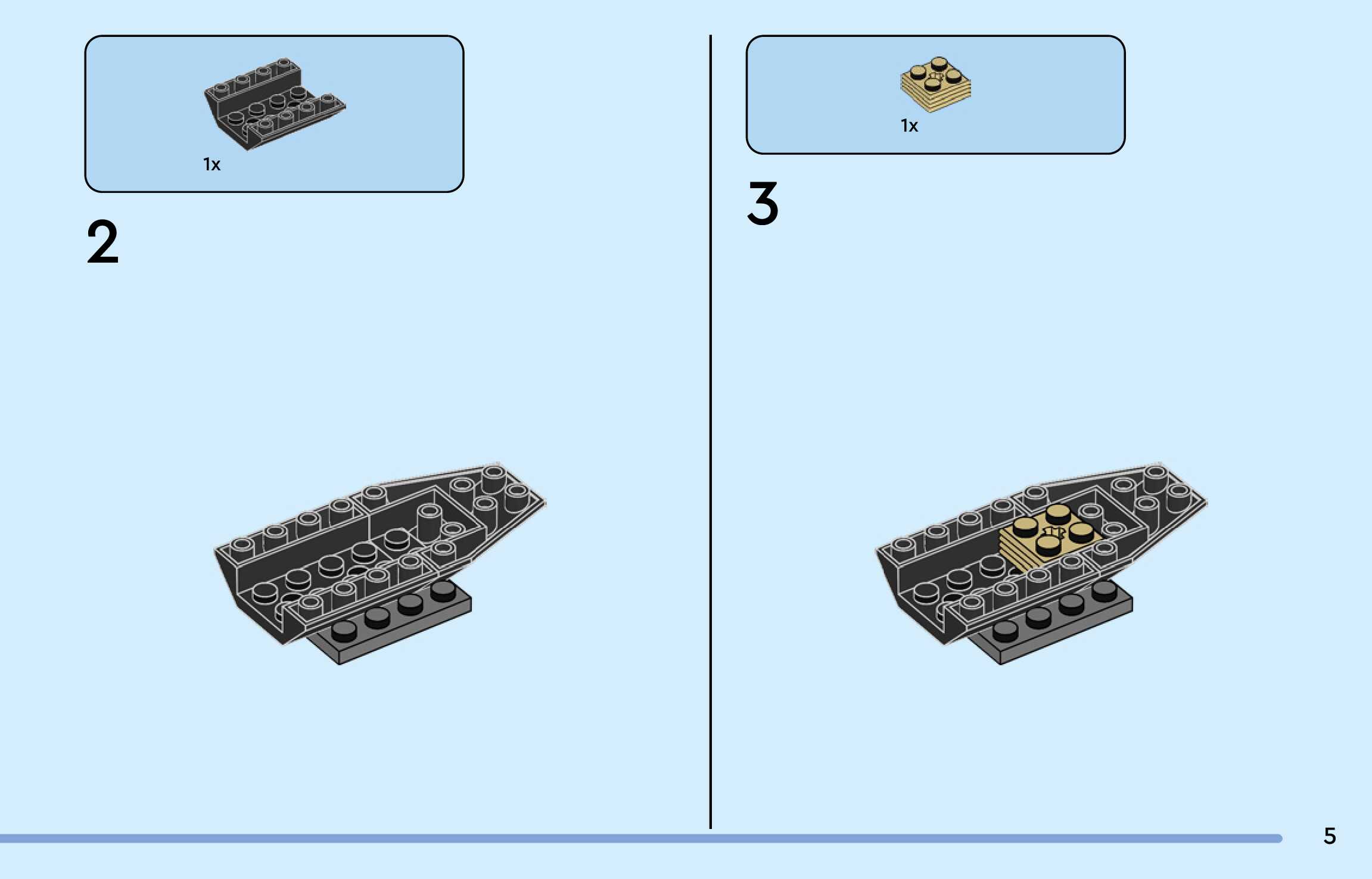 1x

2

1x

3

5