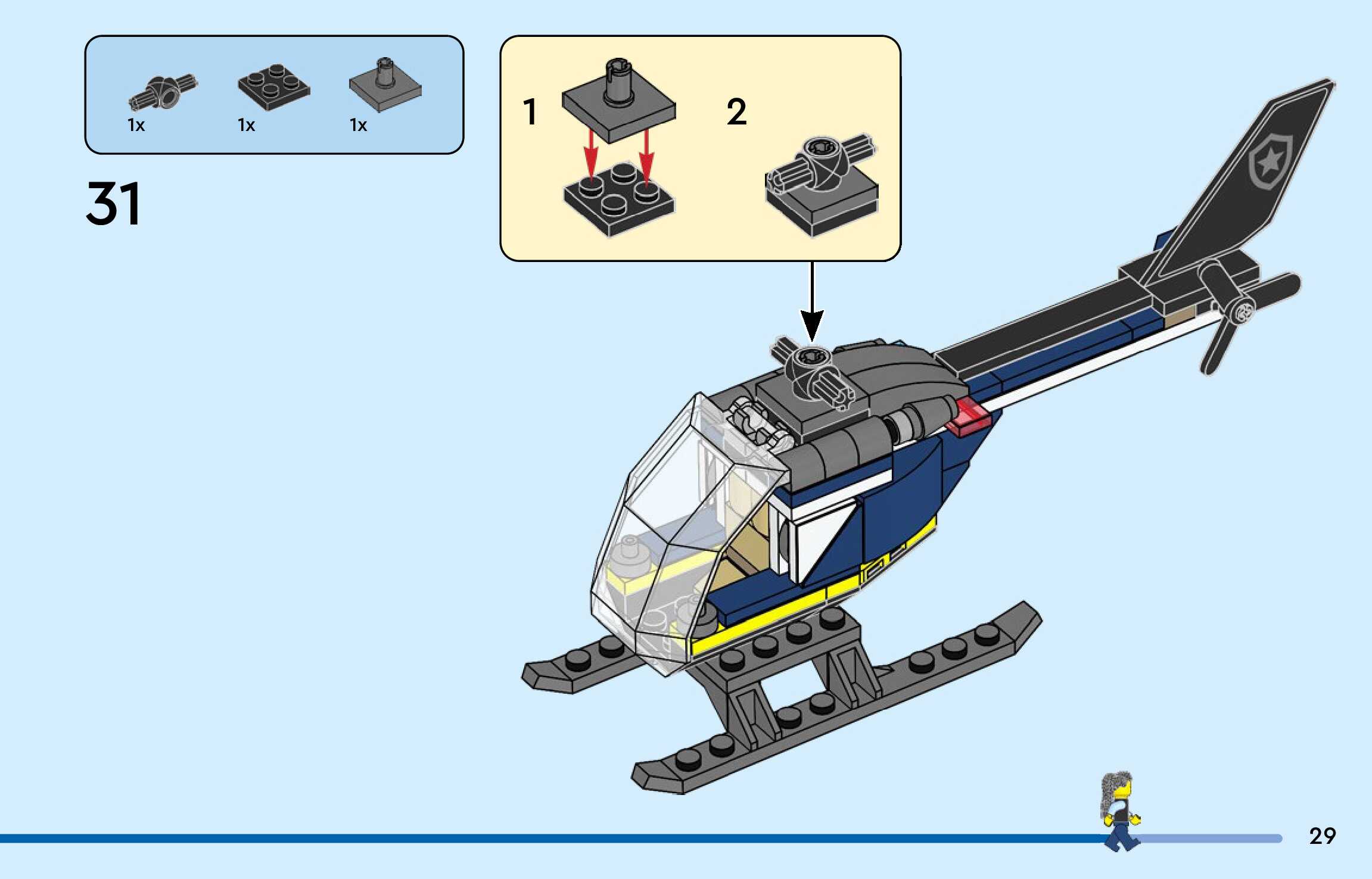 1x
1x
1x

31

1

2

29