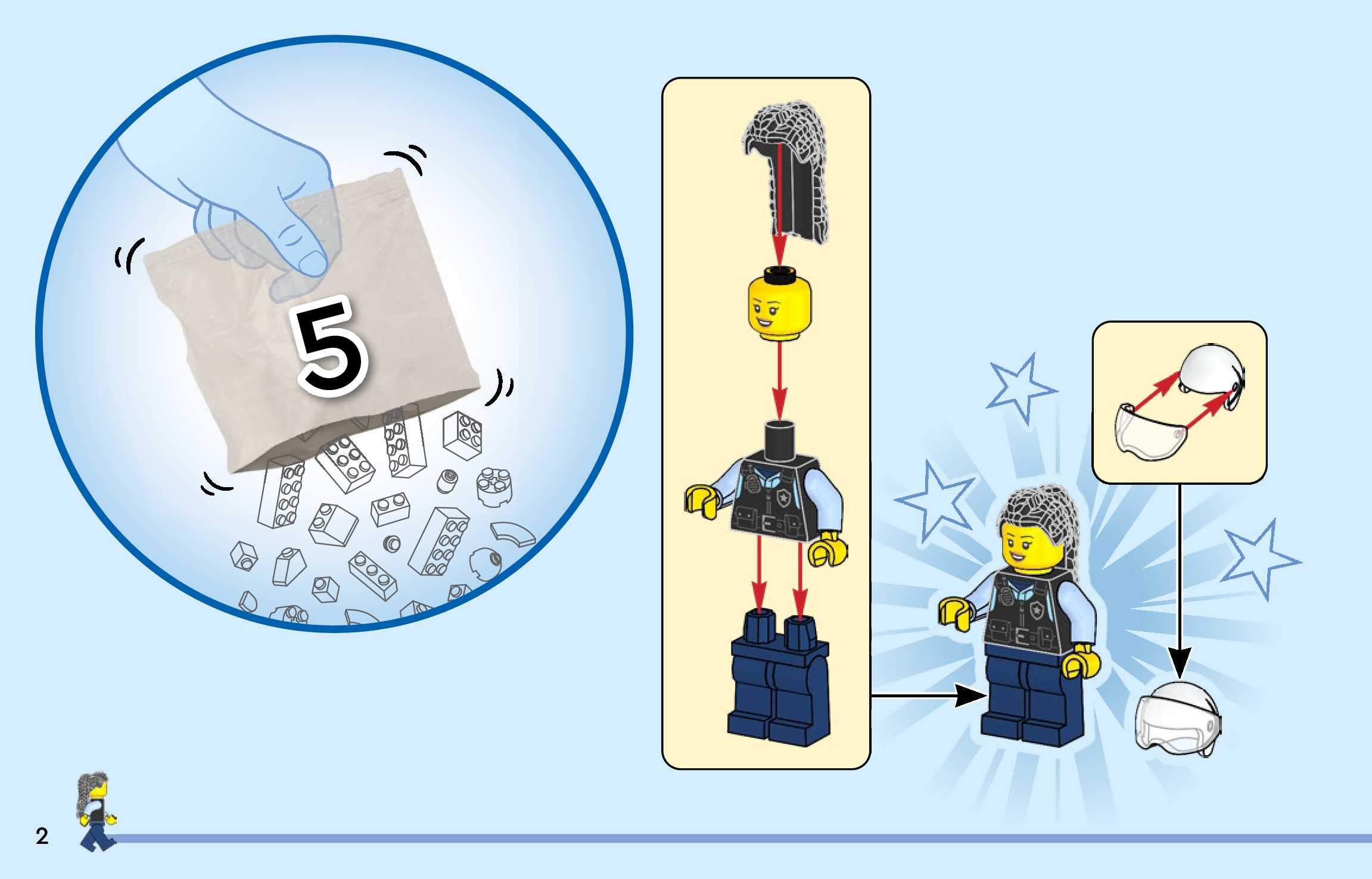 5

2