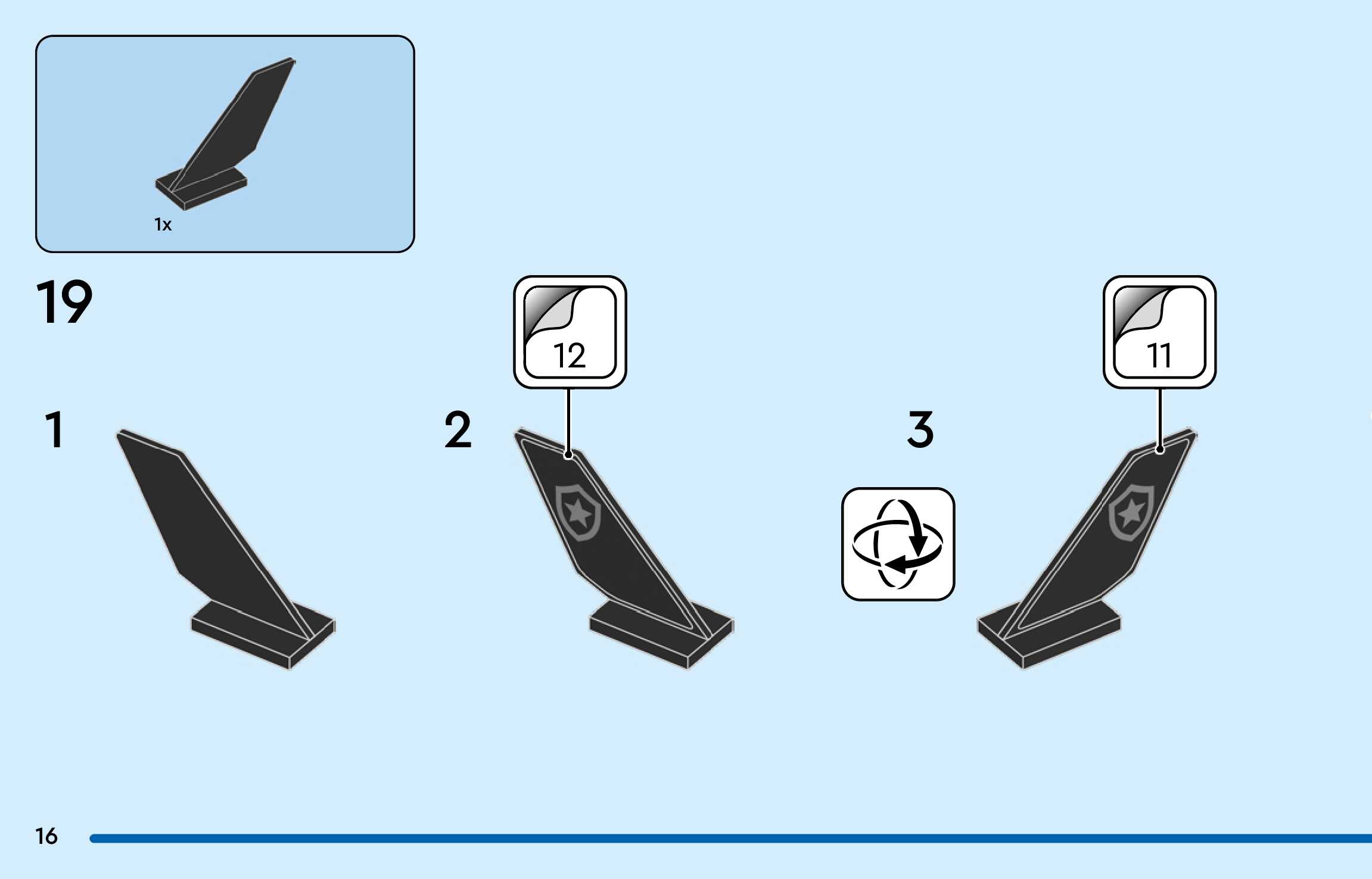 1x

19

1

2

12

3

11

16