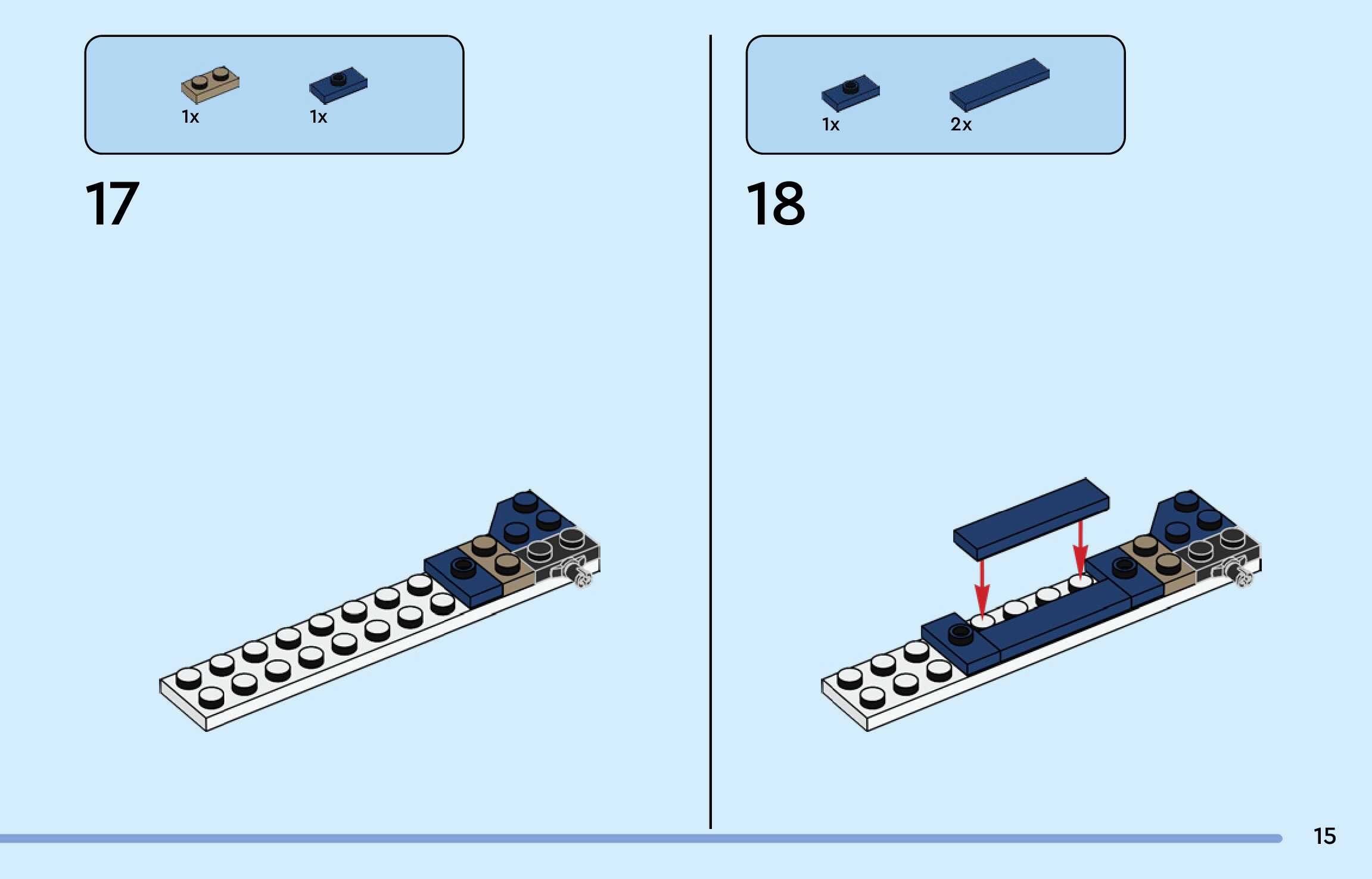 1x 1x

17

1x 2x

18

15