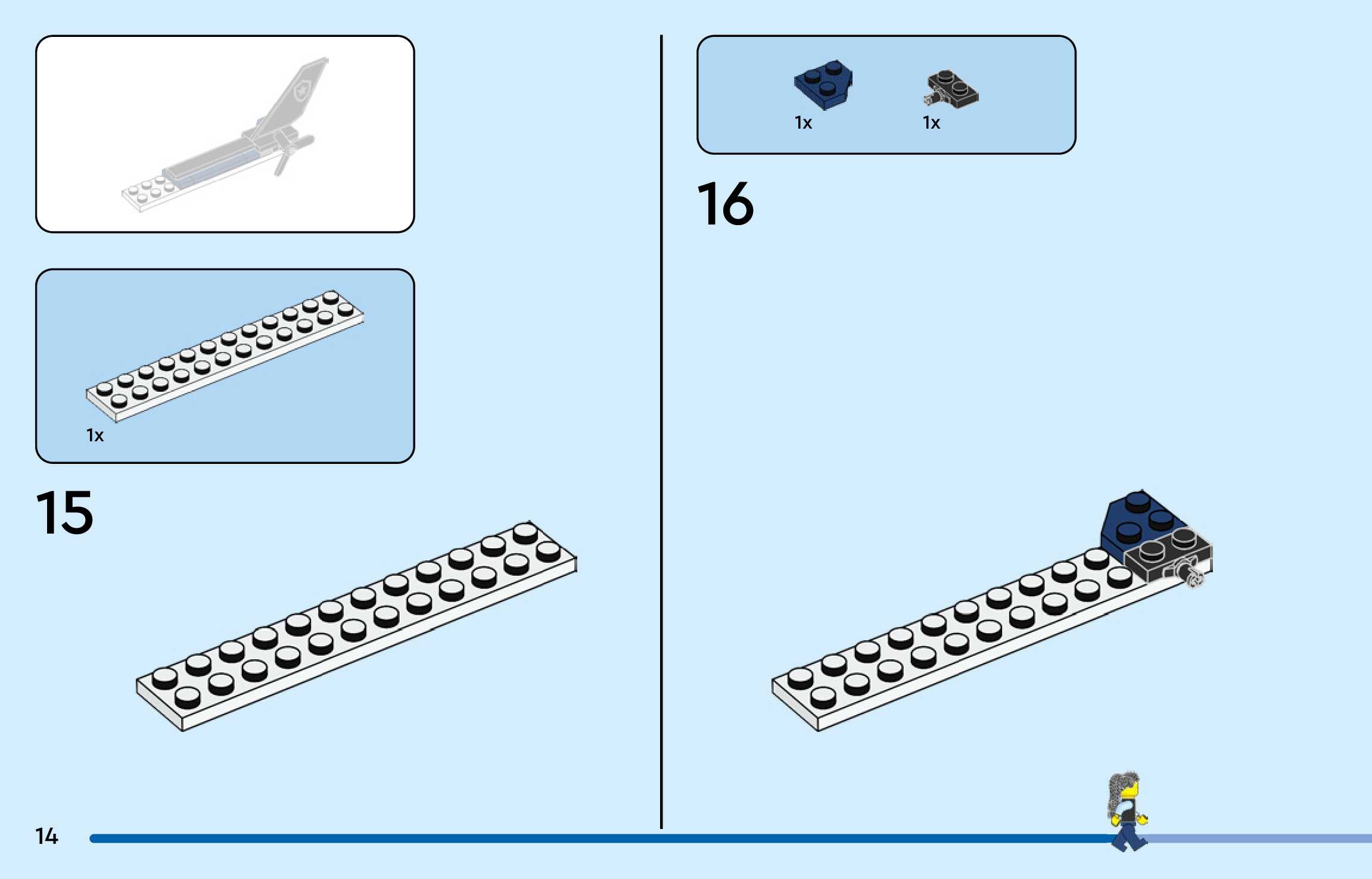 1x

15

1x 1x

16

14