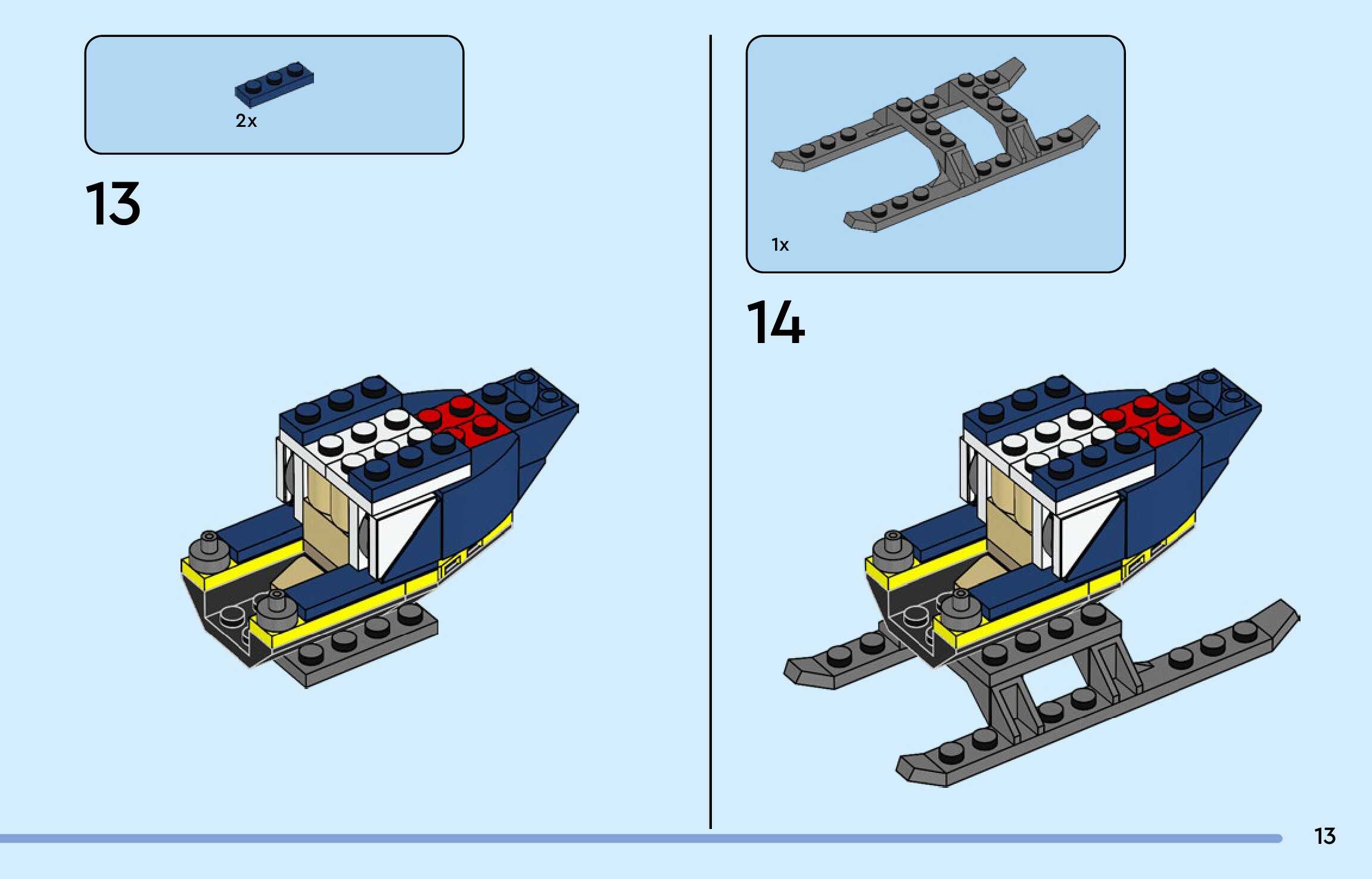 2x

13

1x

14

13