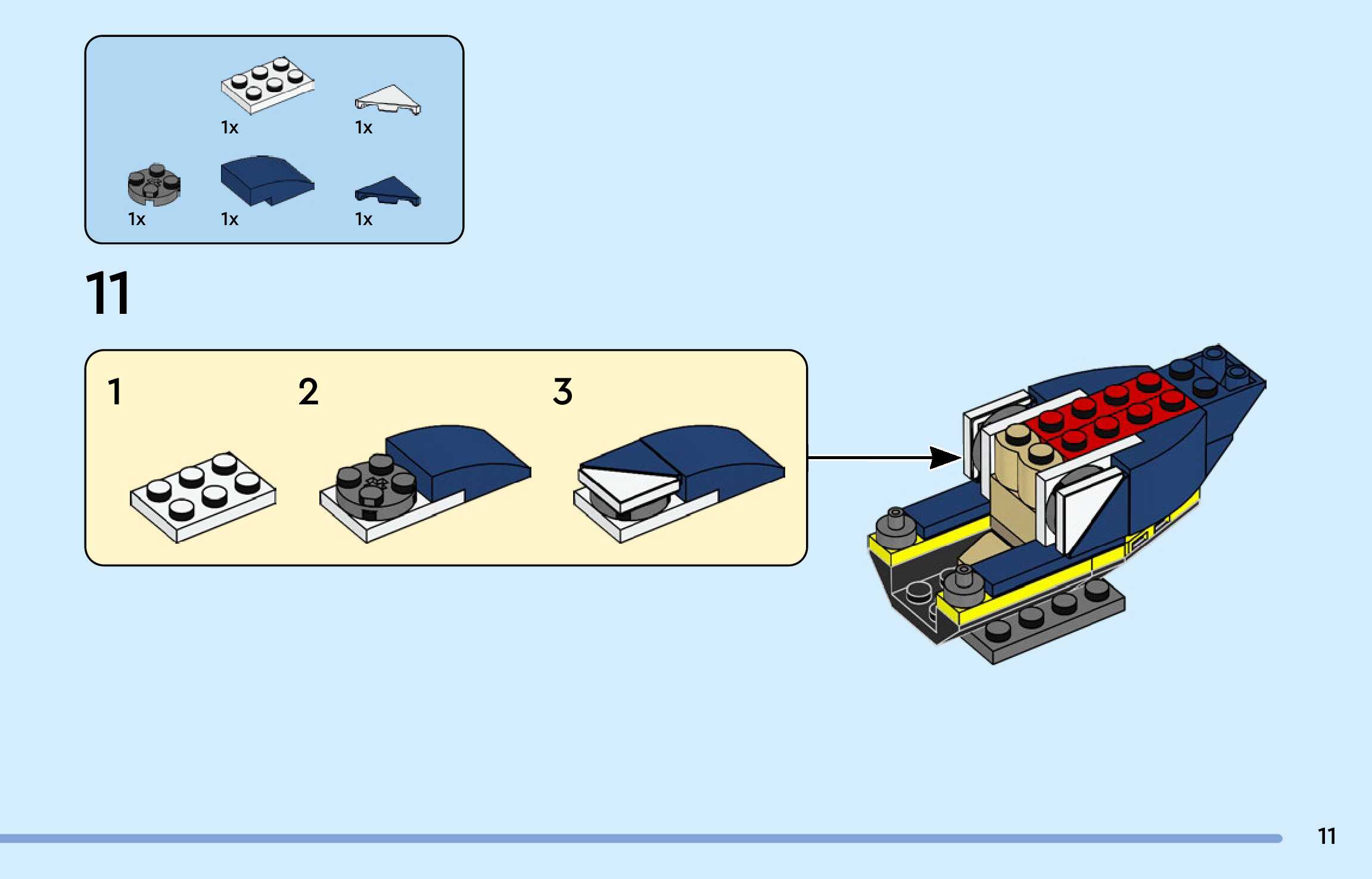 1x 1x
1x 1x 1x

11

1 2 3

11