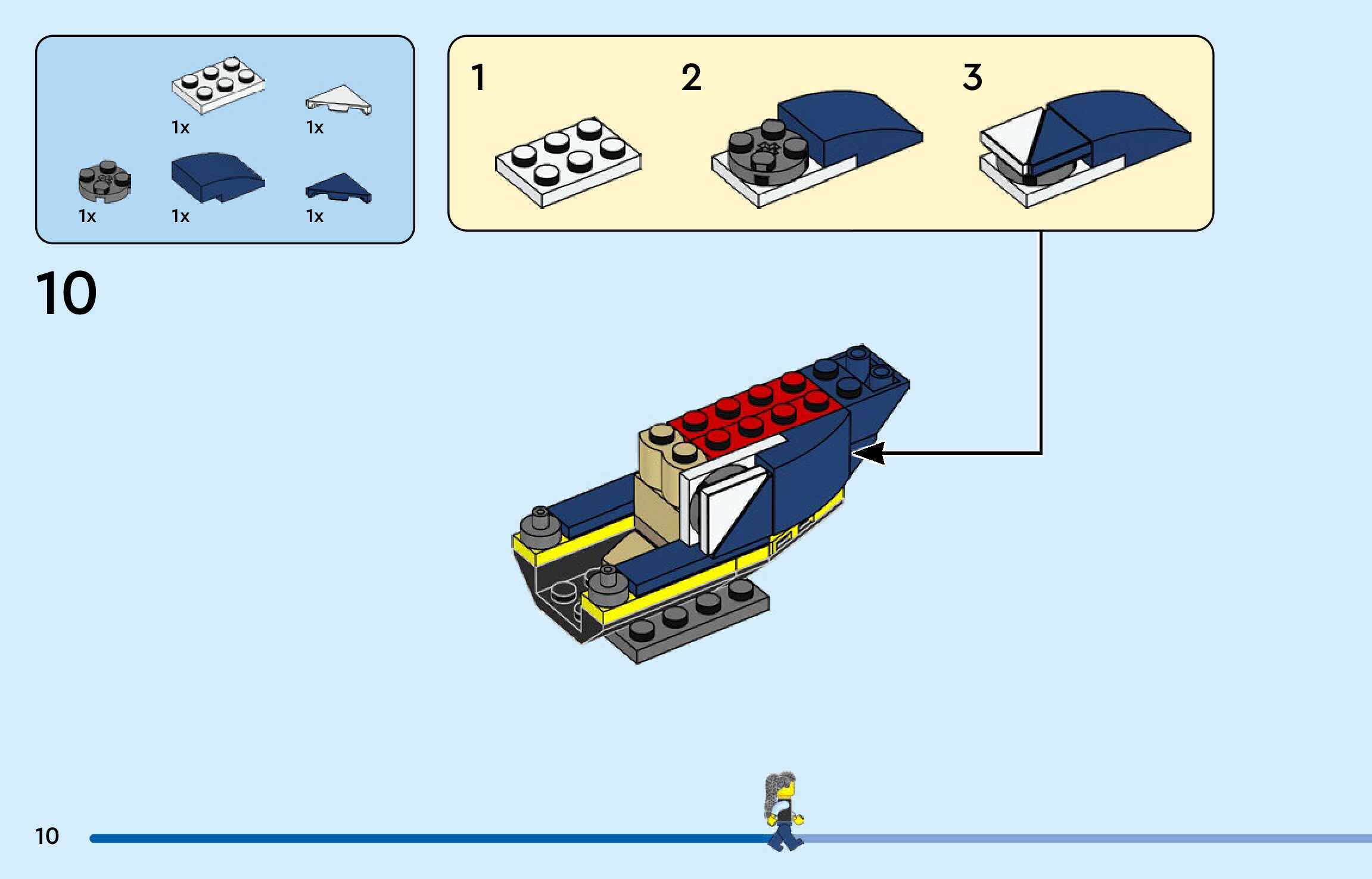 1x
1x
1x
1x
1x

1
2
3

10

10