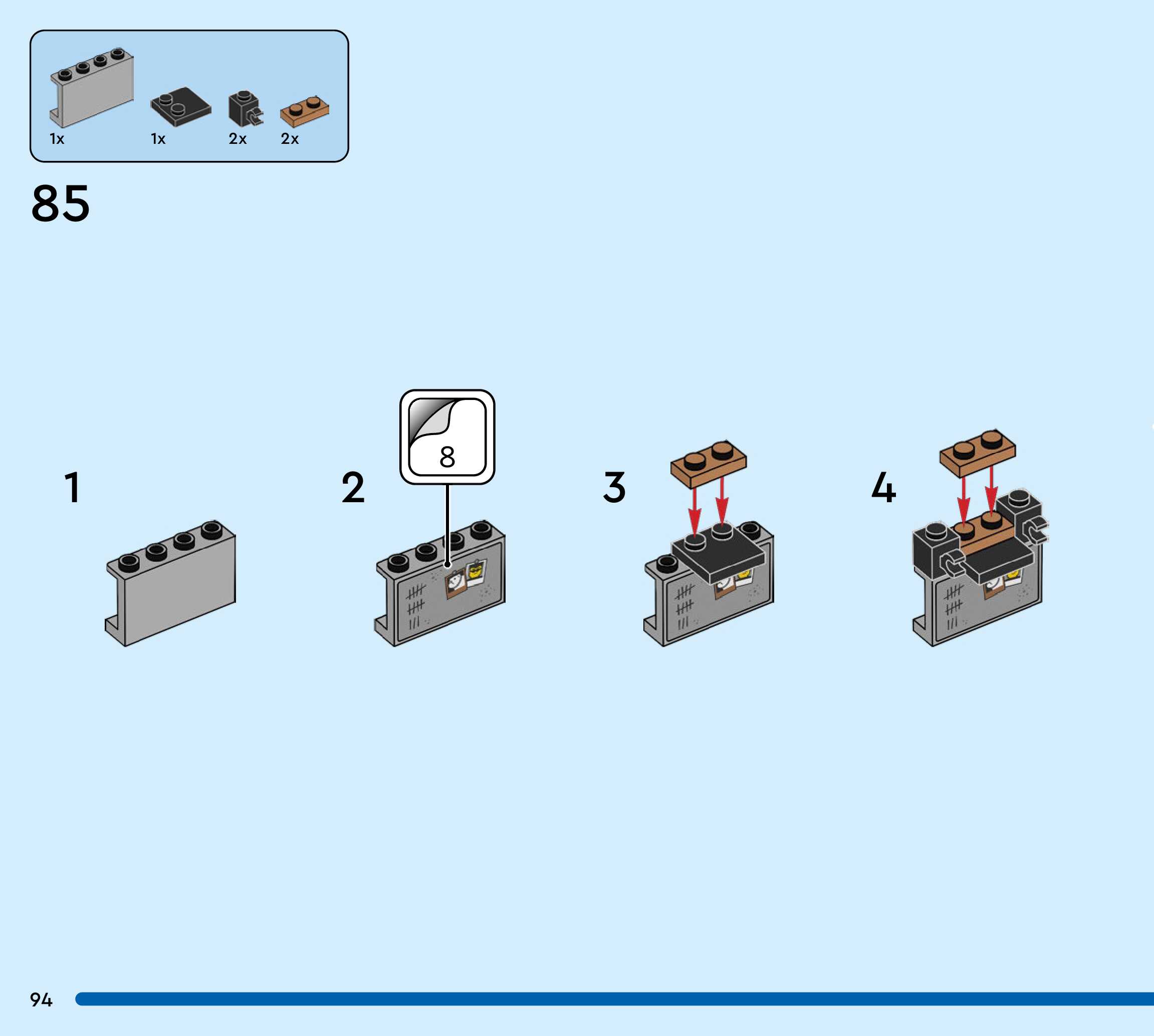 1x
1x
2x
2x

85

1

2

8

3

4

94