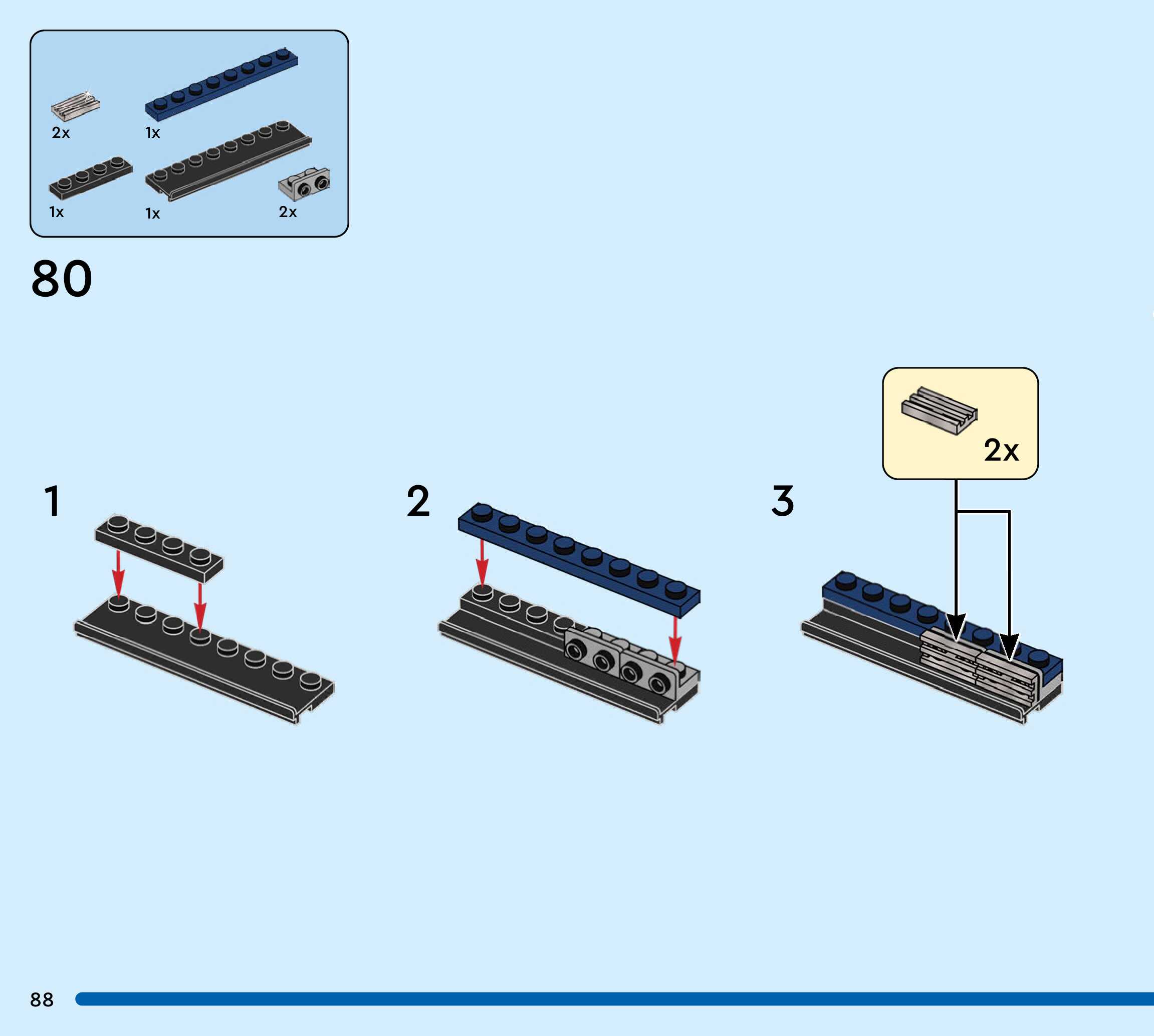 2x
1x
1x
1x
2x

80

1

2

3

2x

88