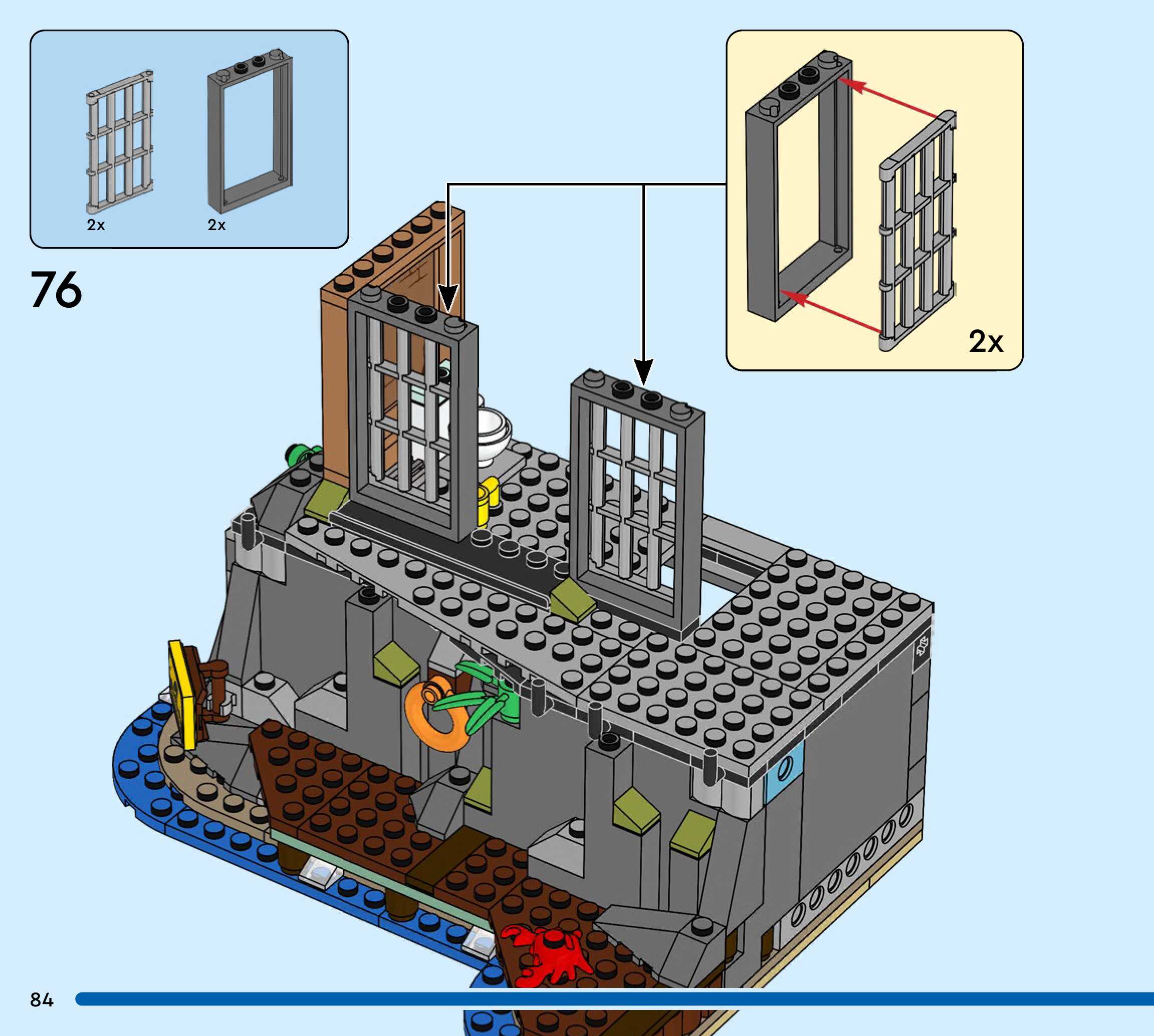 2x
2x

76

2x

84