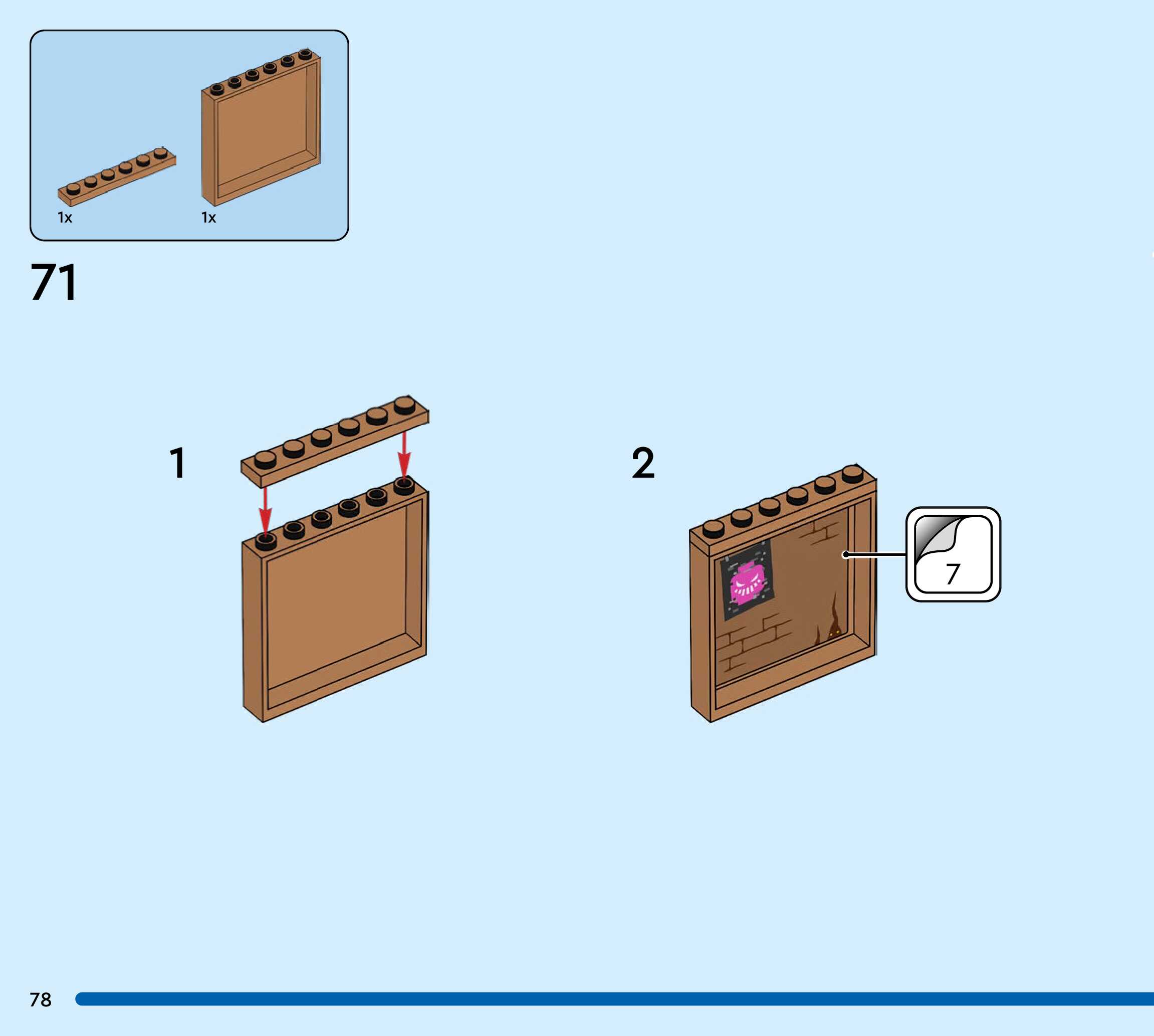 1x
1x

71

1

2

7

78