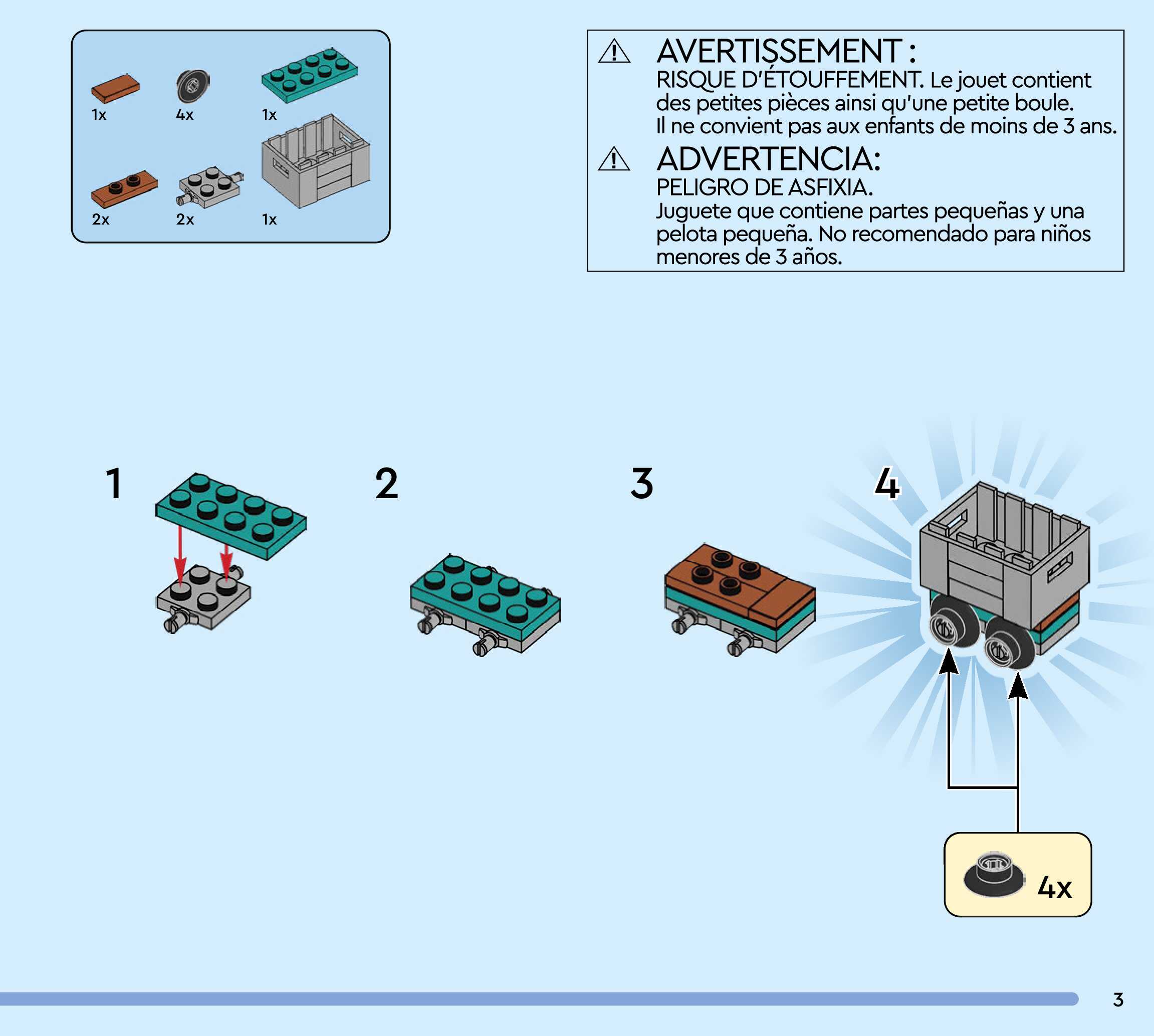 1x 4x 1x

2x 2x 1x

AVERTISSEMENT :
RISQUE D'ÉTOUFFEMENT. Le jouet contient des petites pièces ainsi qu'une petite boule. Il ne convient pas aux enfants de moins de 3 ans.

ADVERTENCIA:
PELIGRO DE ASFIXIA.
Juguete que contiene partes pequeñas y una pelota pequeña. No recomendado para niños menores de 3 años.

1

2

3

4

4x

3