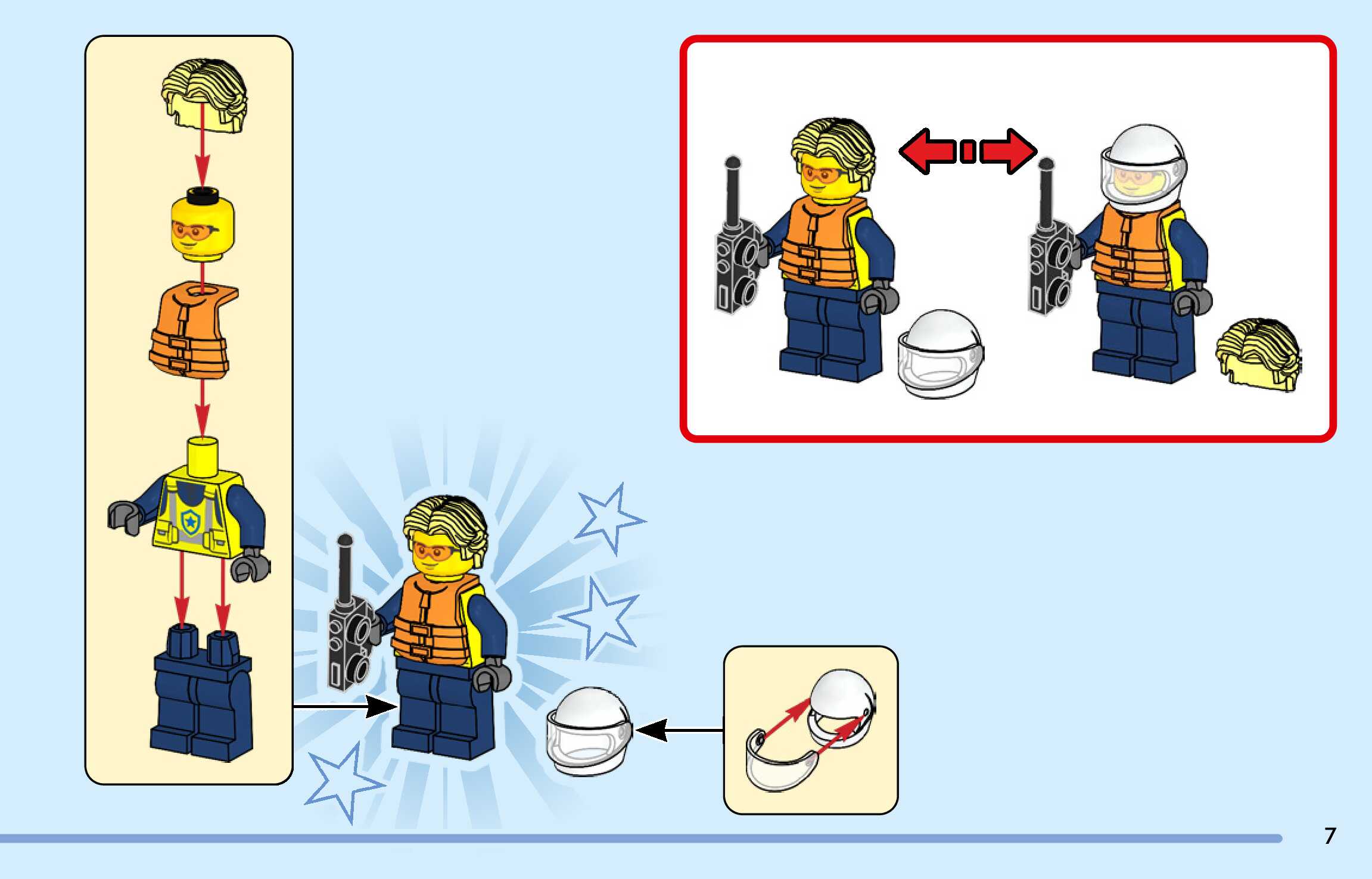 7