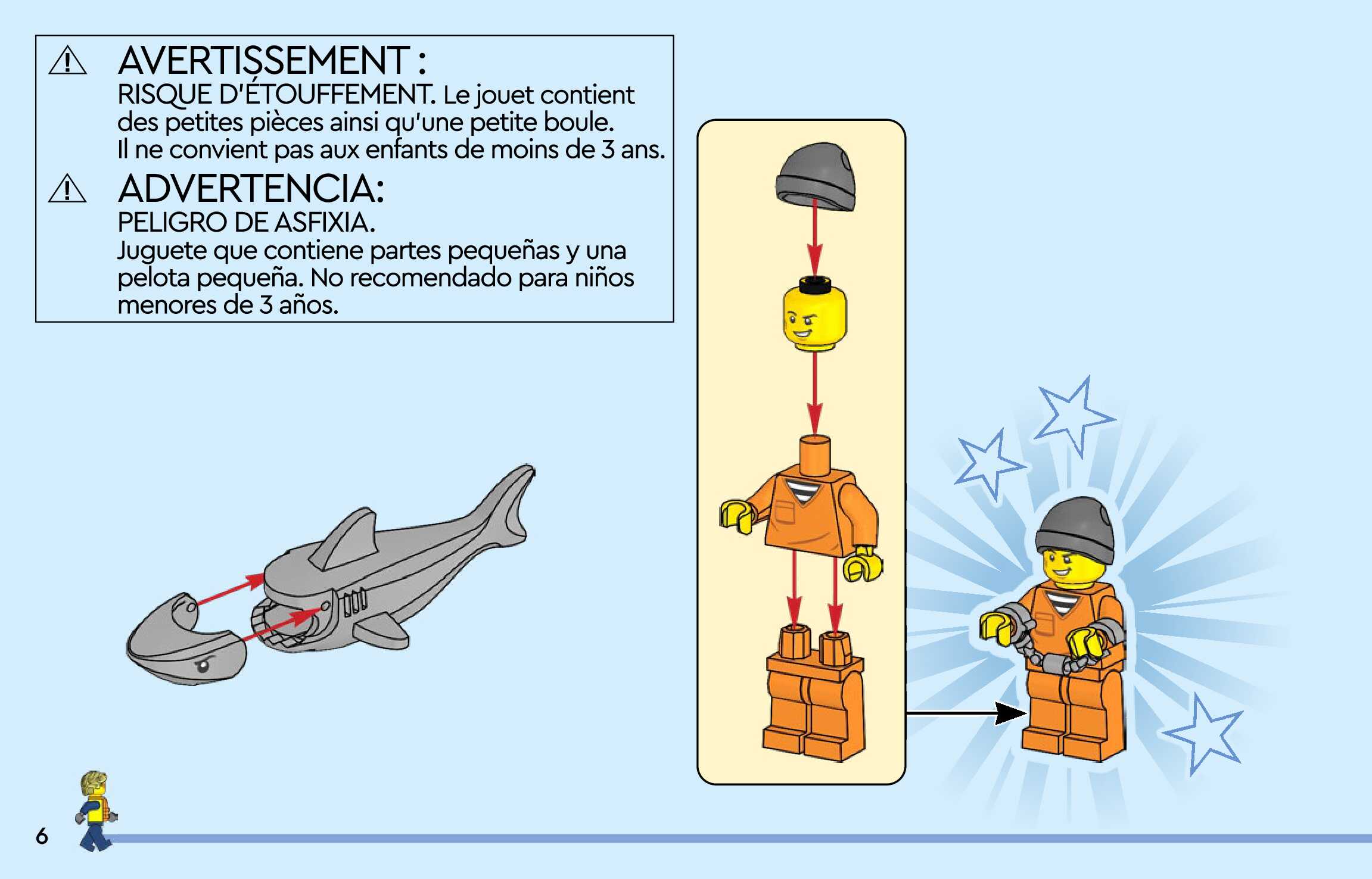 AVERTISSEMENT :
RISQUE D'ÉTOUFFEMENT. Le jouet contient des petites pièces ainsi qu'une petite boule. Il ne convient pas aux enfants de moins de 3 ans.

ADVERTENCIA:
PELIGRO DE ASFIXIA.
Juguete que contiene partes pequeñas y una pelota pequeña. No recomendado para niños menores de 3 años.

6