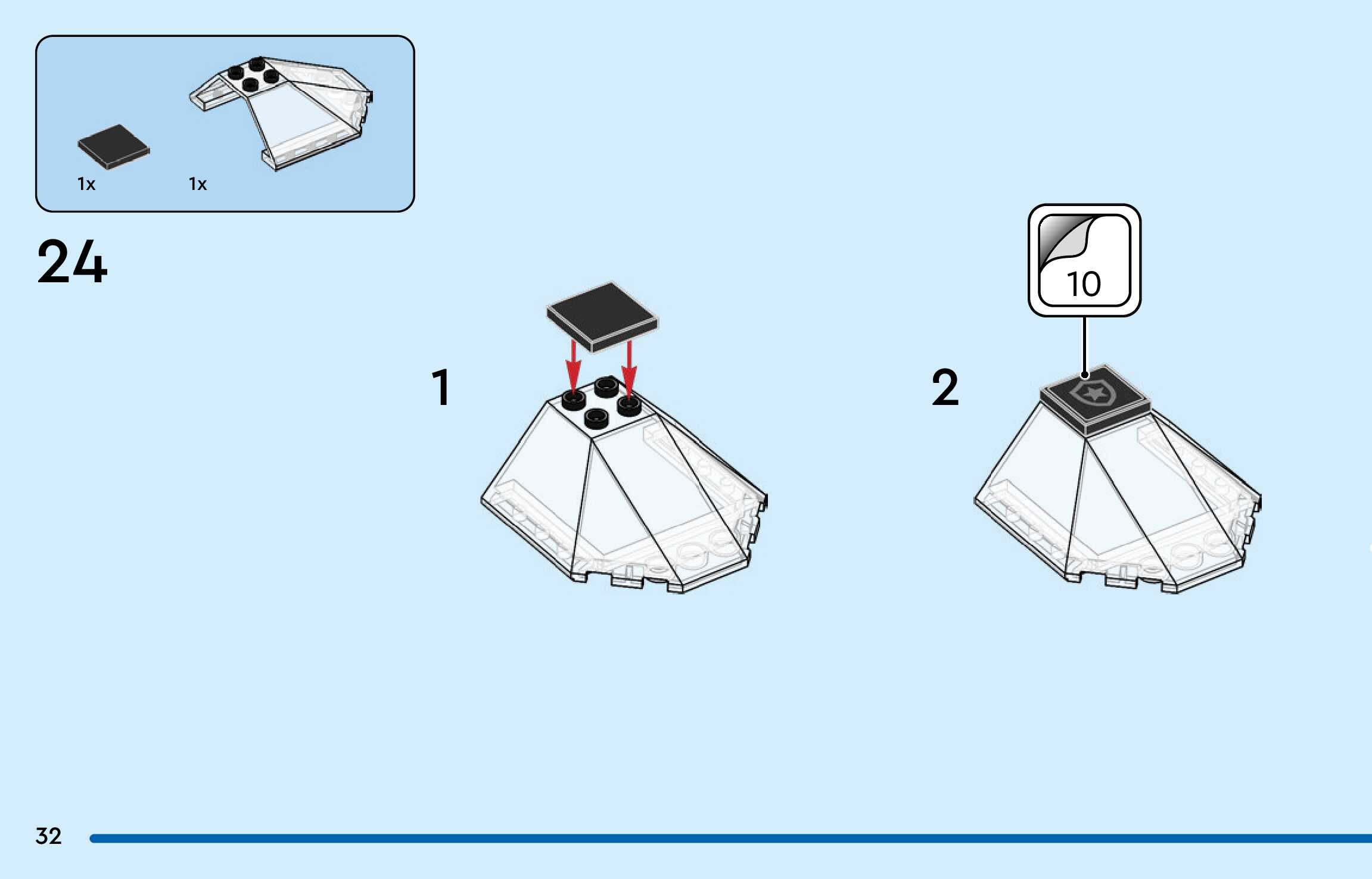 1x
1x

24

1

2

10

32