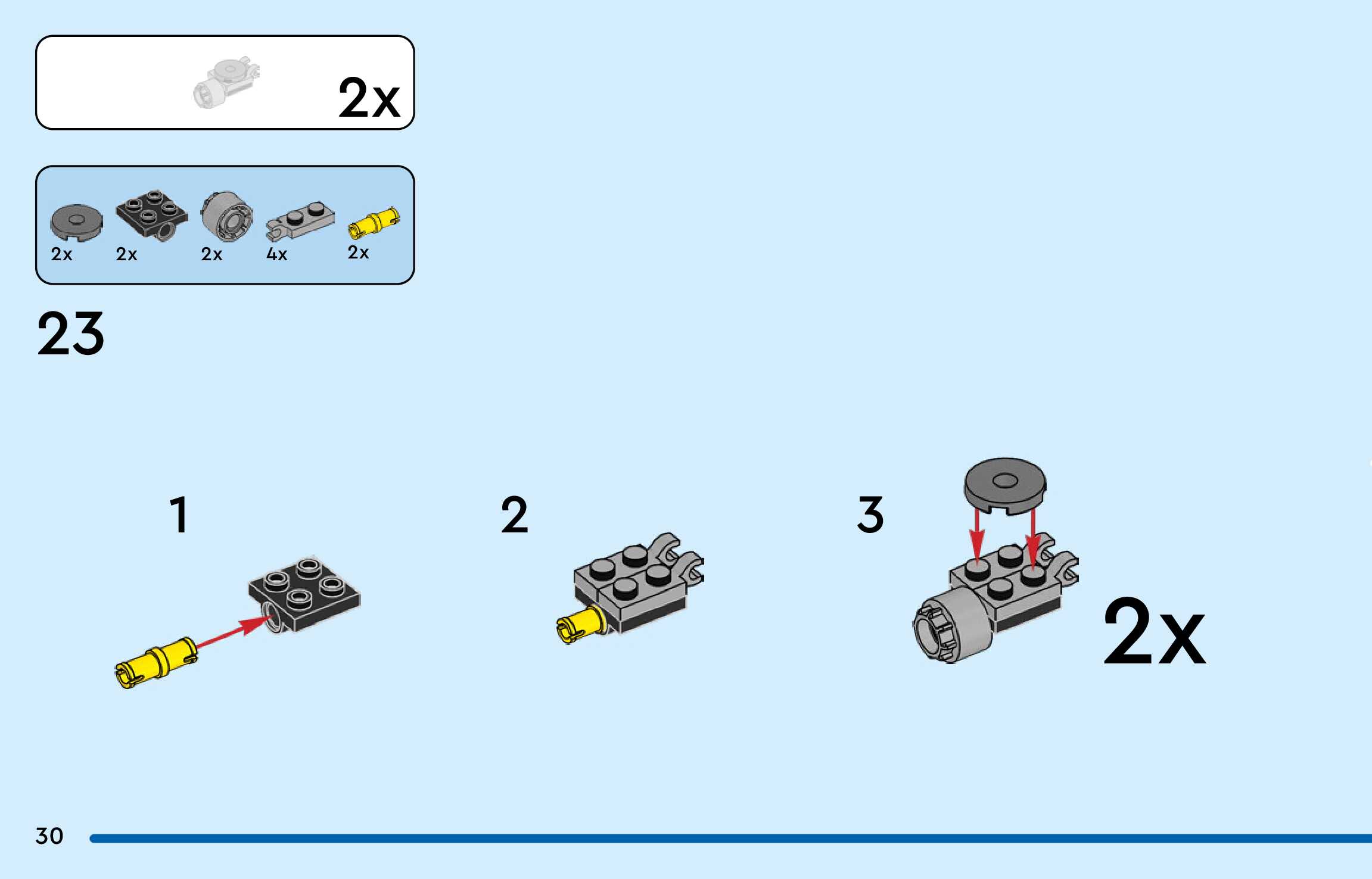 2x

2x 2x 2x 4x 2x

23

1

2

3

2x

30