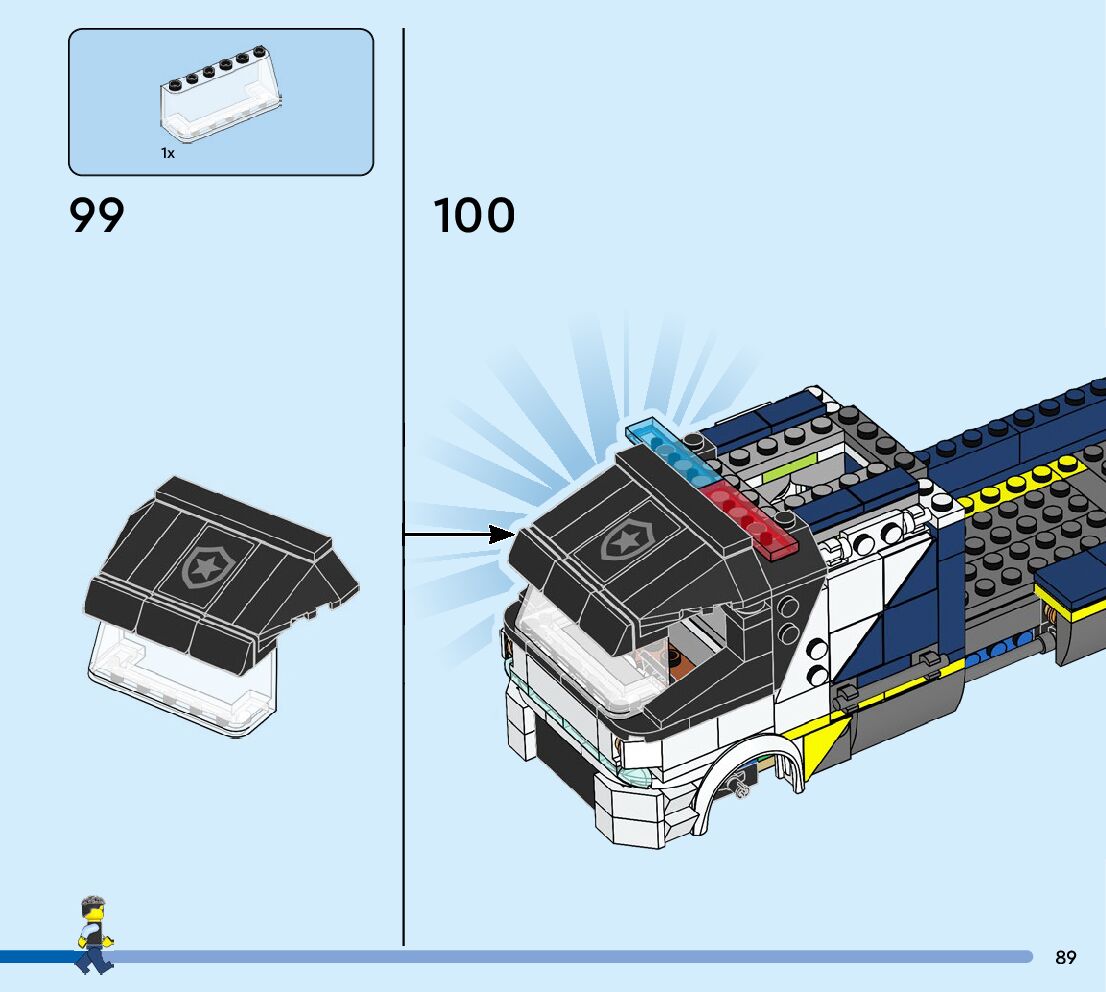 1x

99

100

89