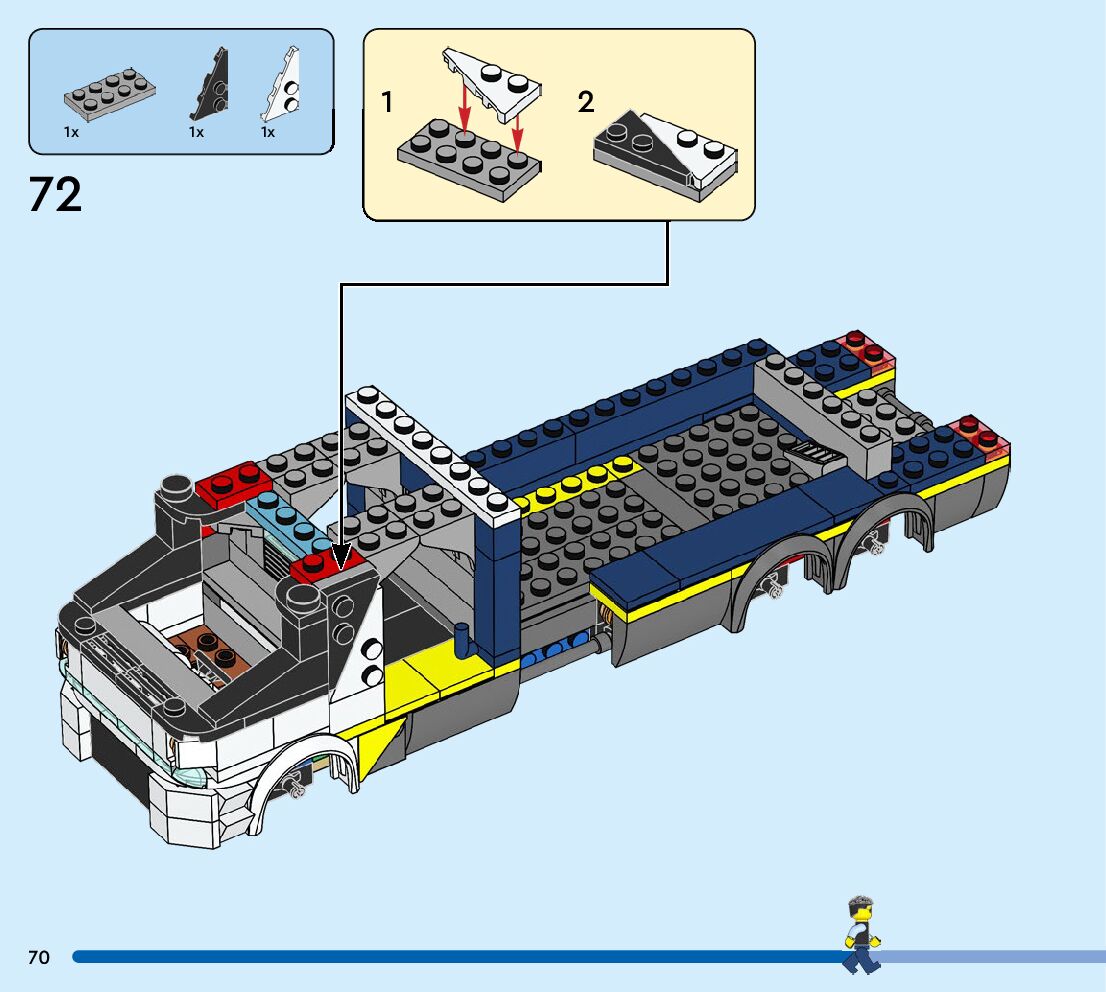 1x 1x 1x

72

1

2

70