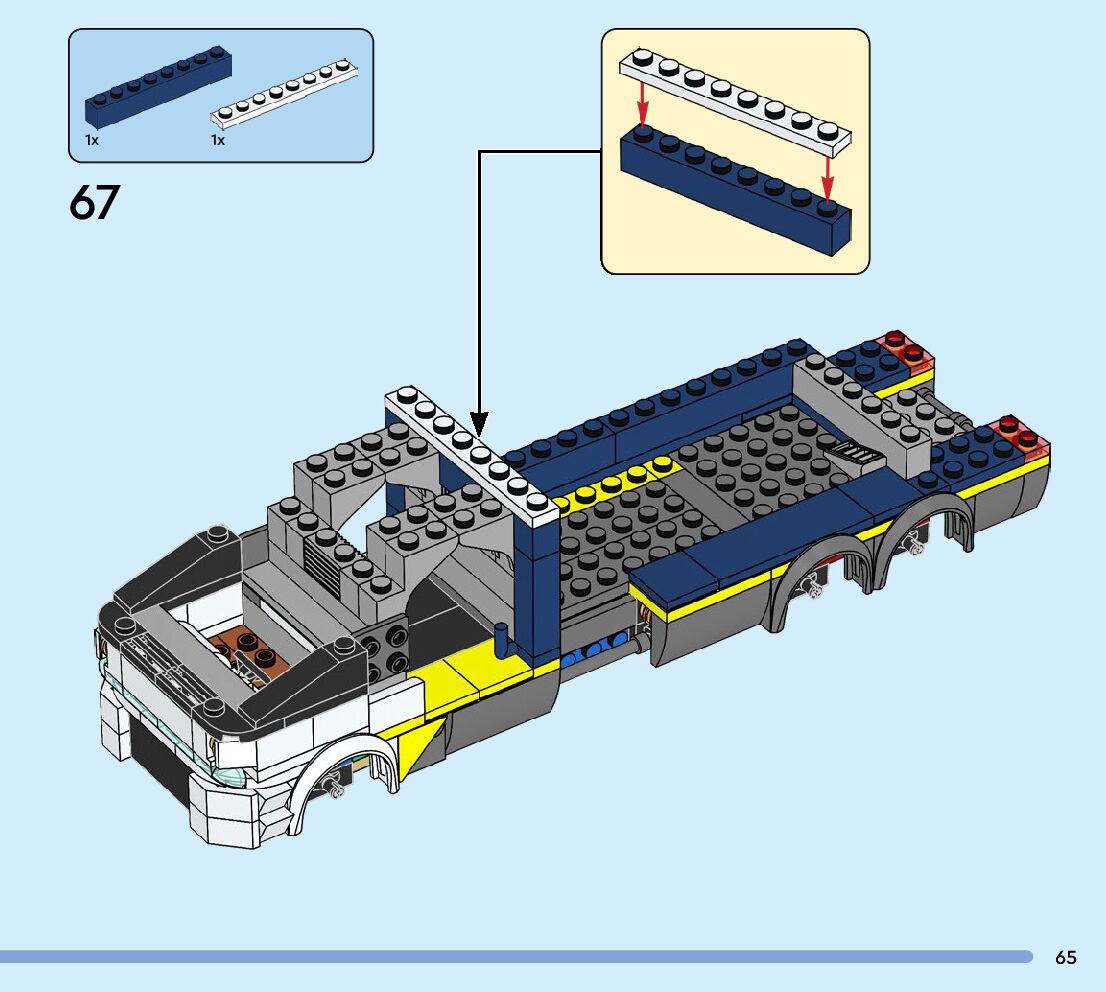 1x
1x

67

65