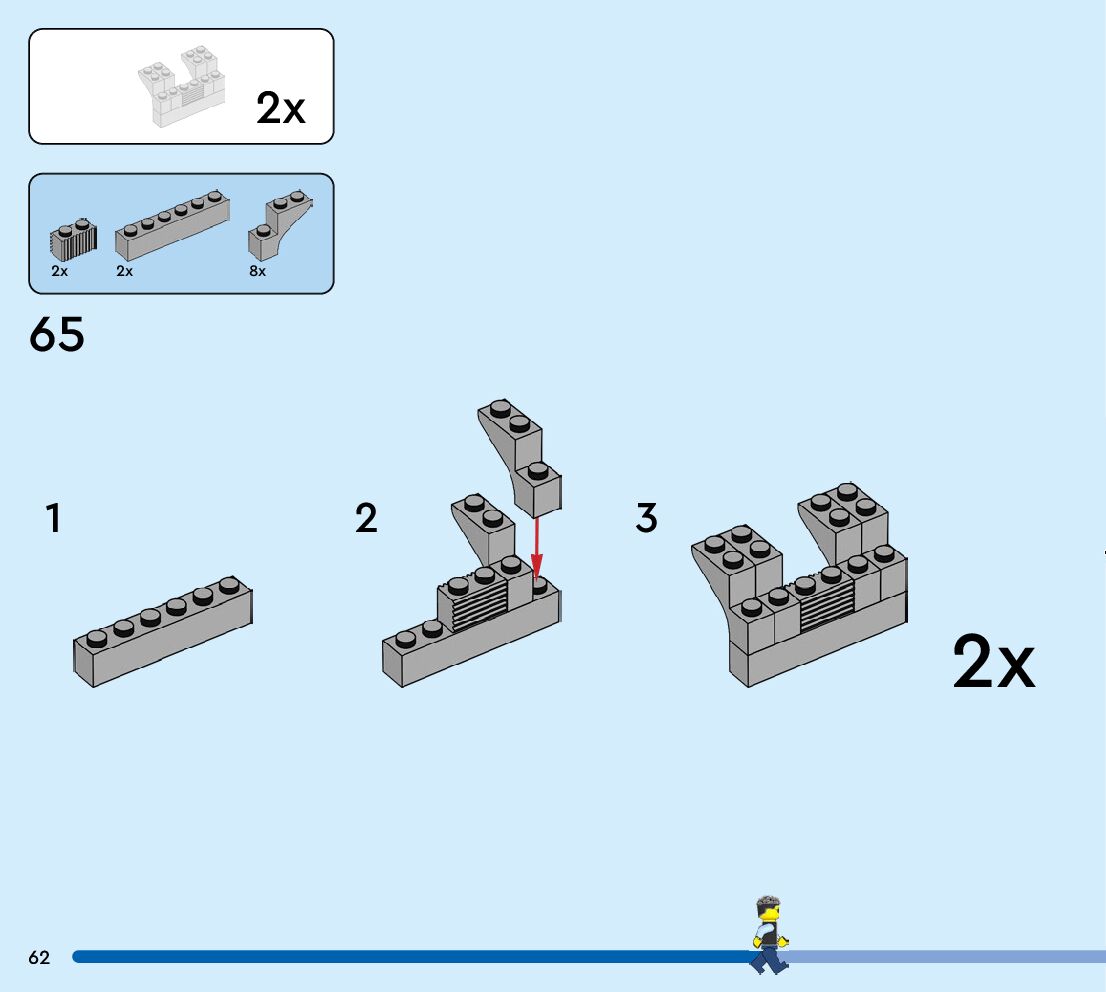 2x

2x 2x 8x

65

1

2

3

2x

62