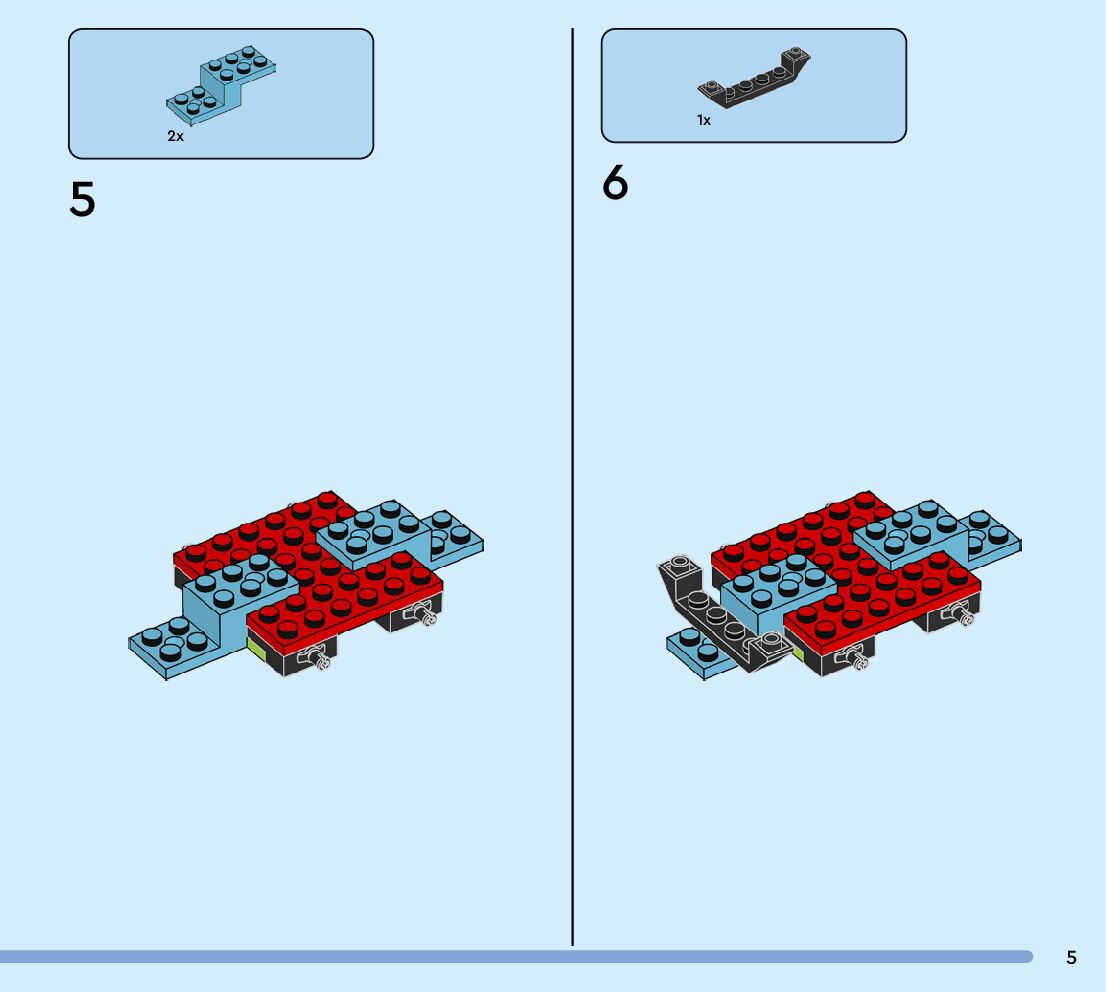 2x

5

1x

6

5