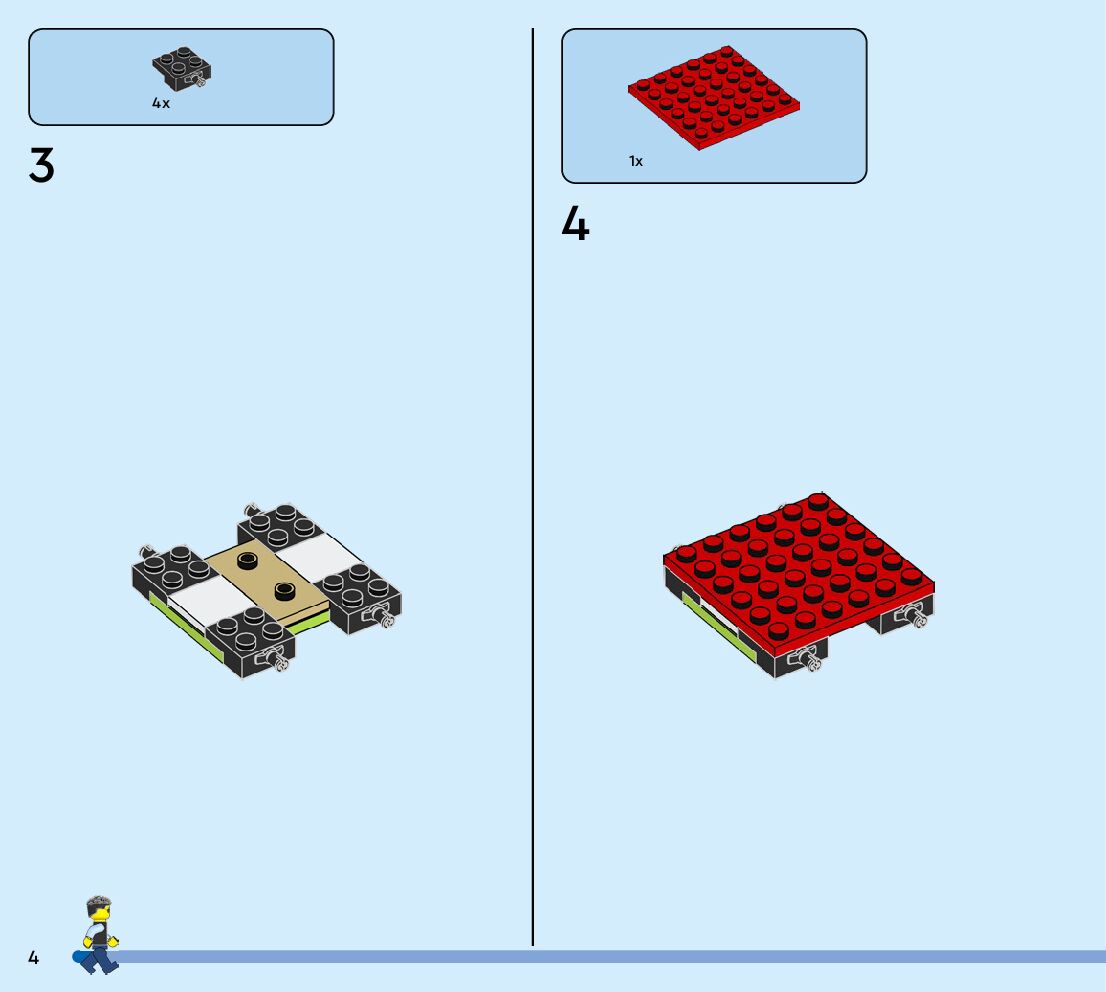 4x

3

1x

4

4