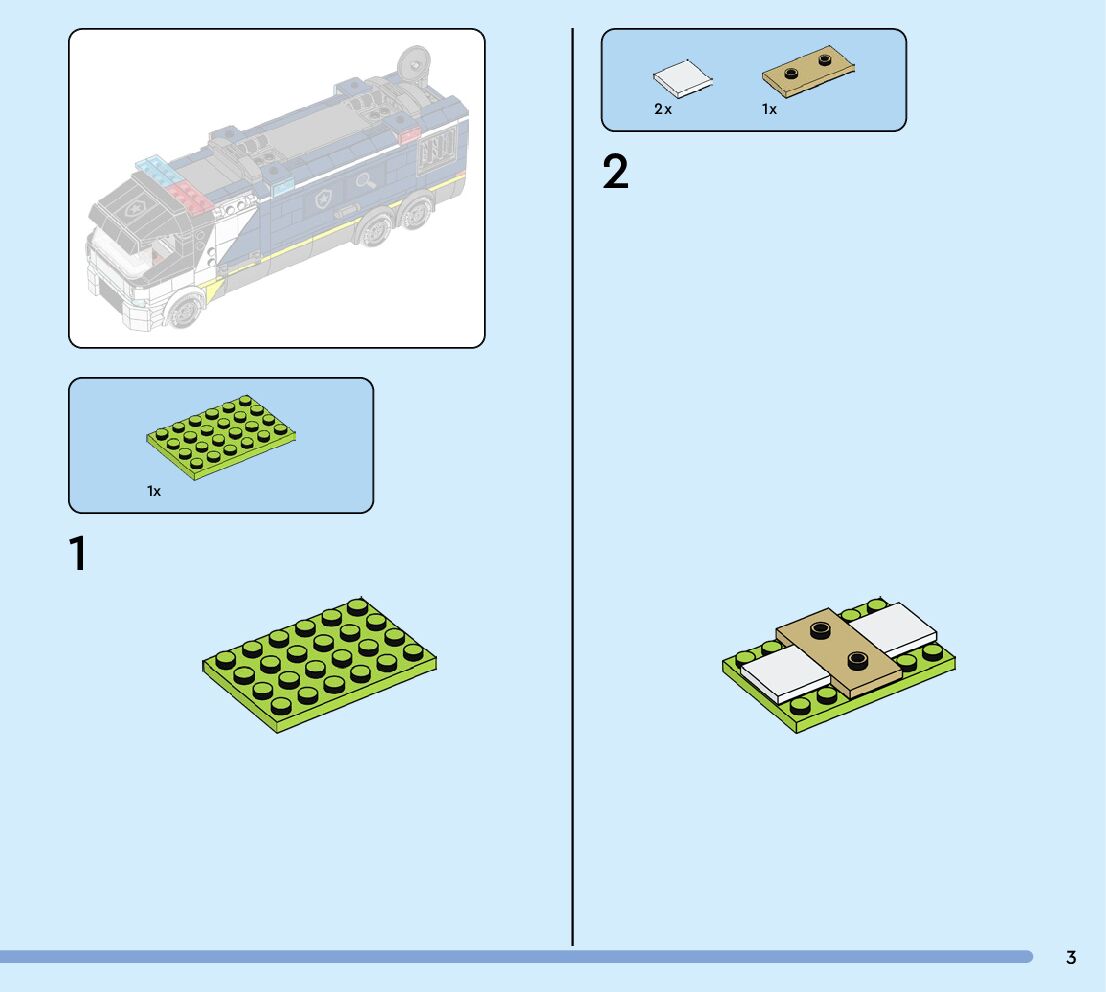 1x

1

2x 1x

2

3