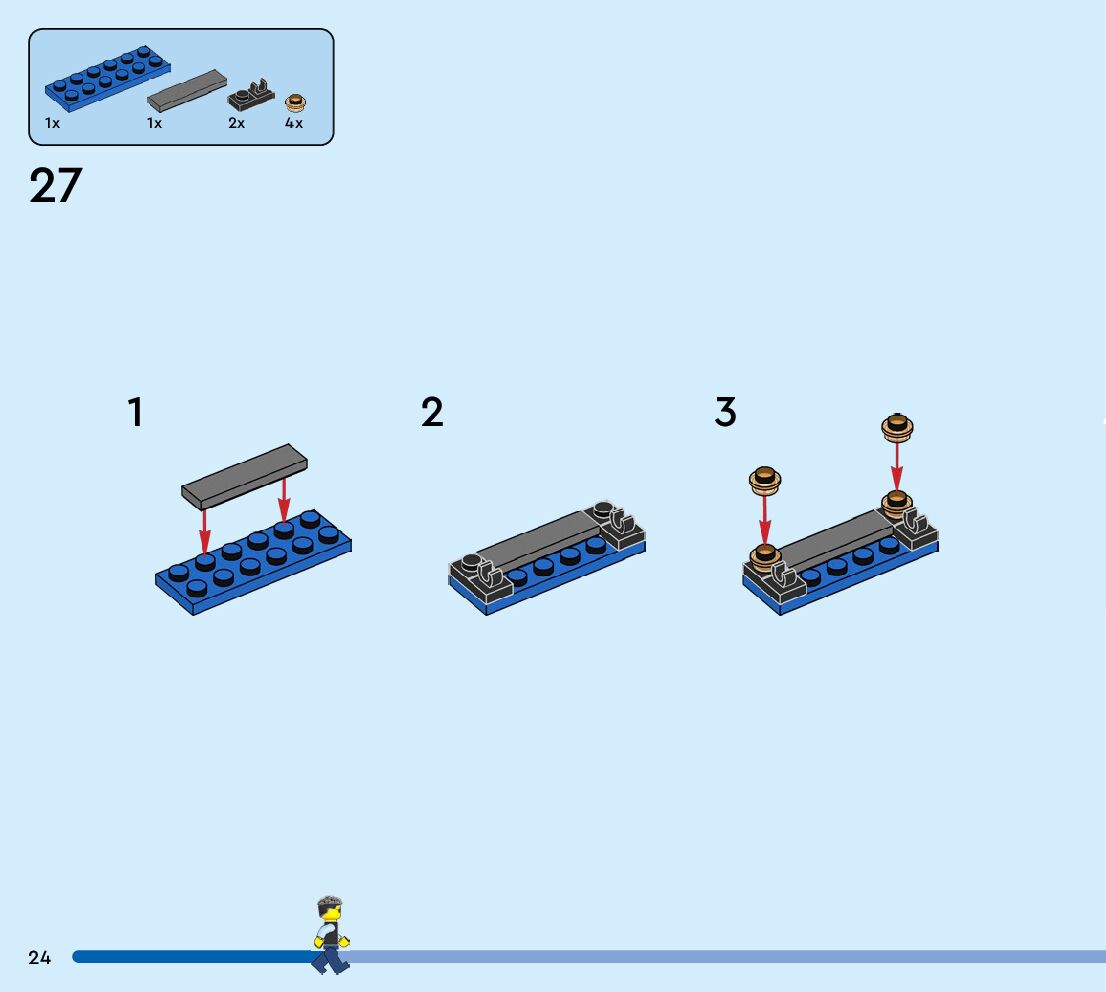 1x 1x 2x 4x

27

1

2

3

24