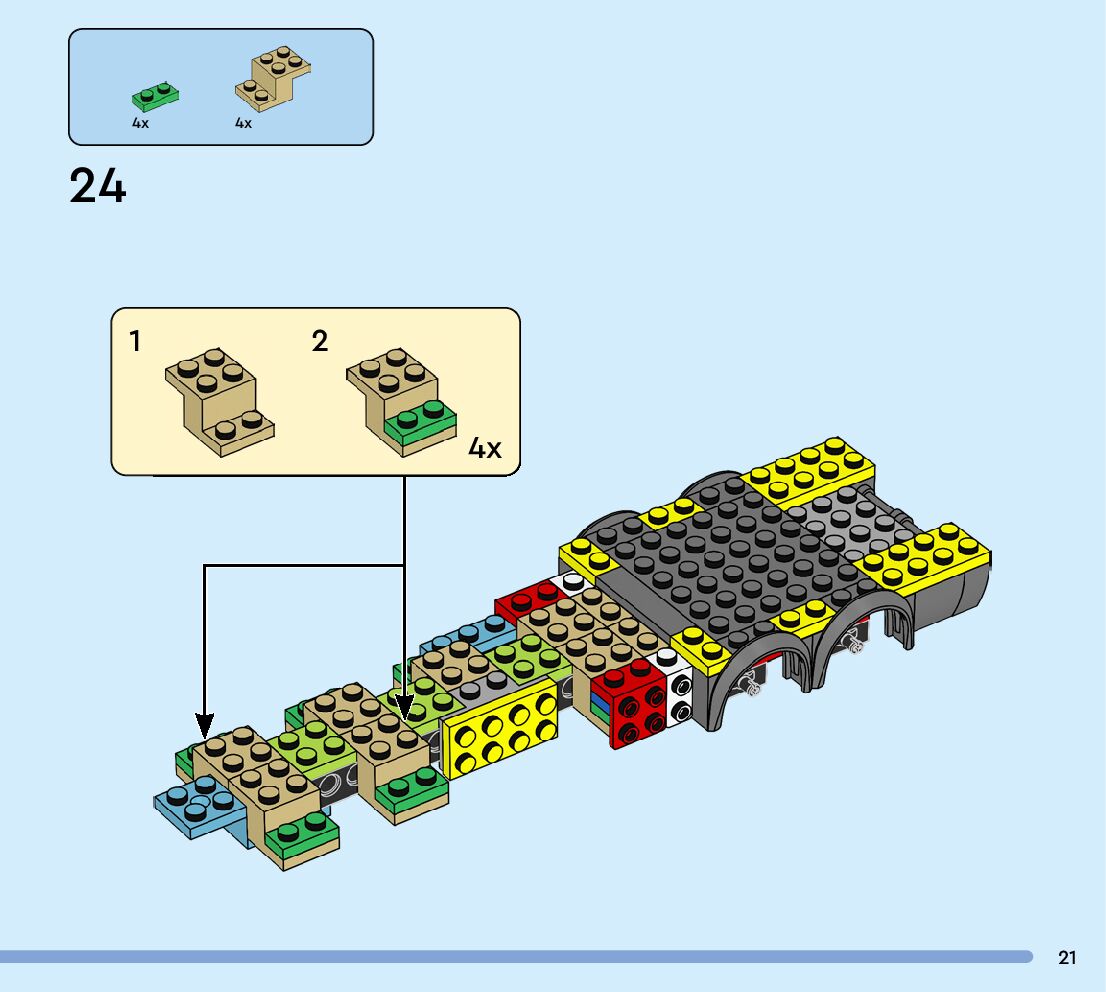 4x 4x

24

1 2

4x

21