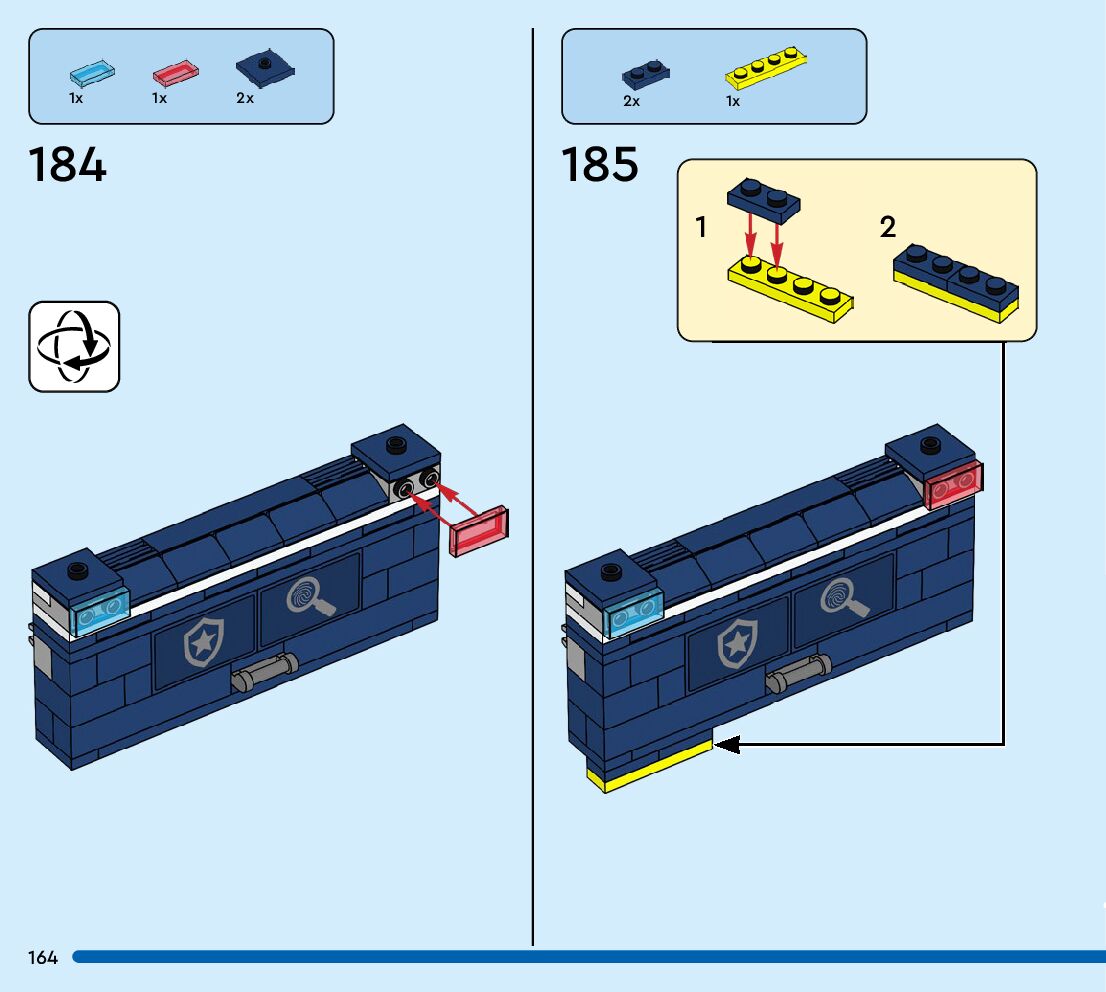 1x 1x 2x

184

2x 1x

185

1

2

164