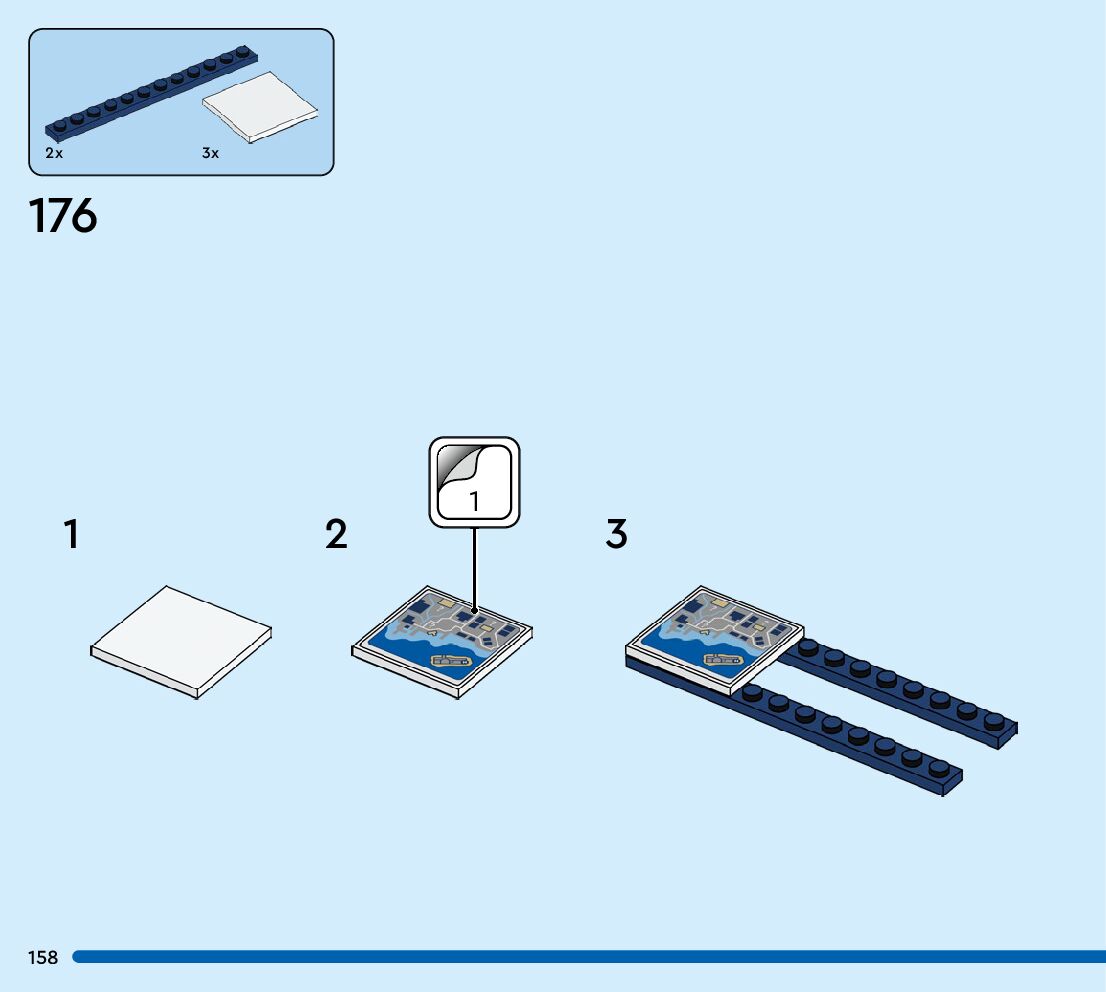 2x
3x

176

1

2

1

3

158