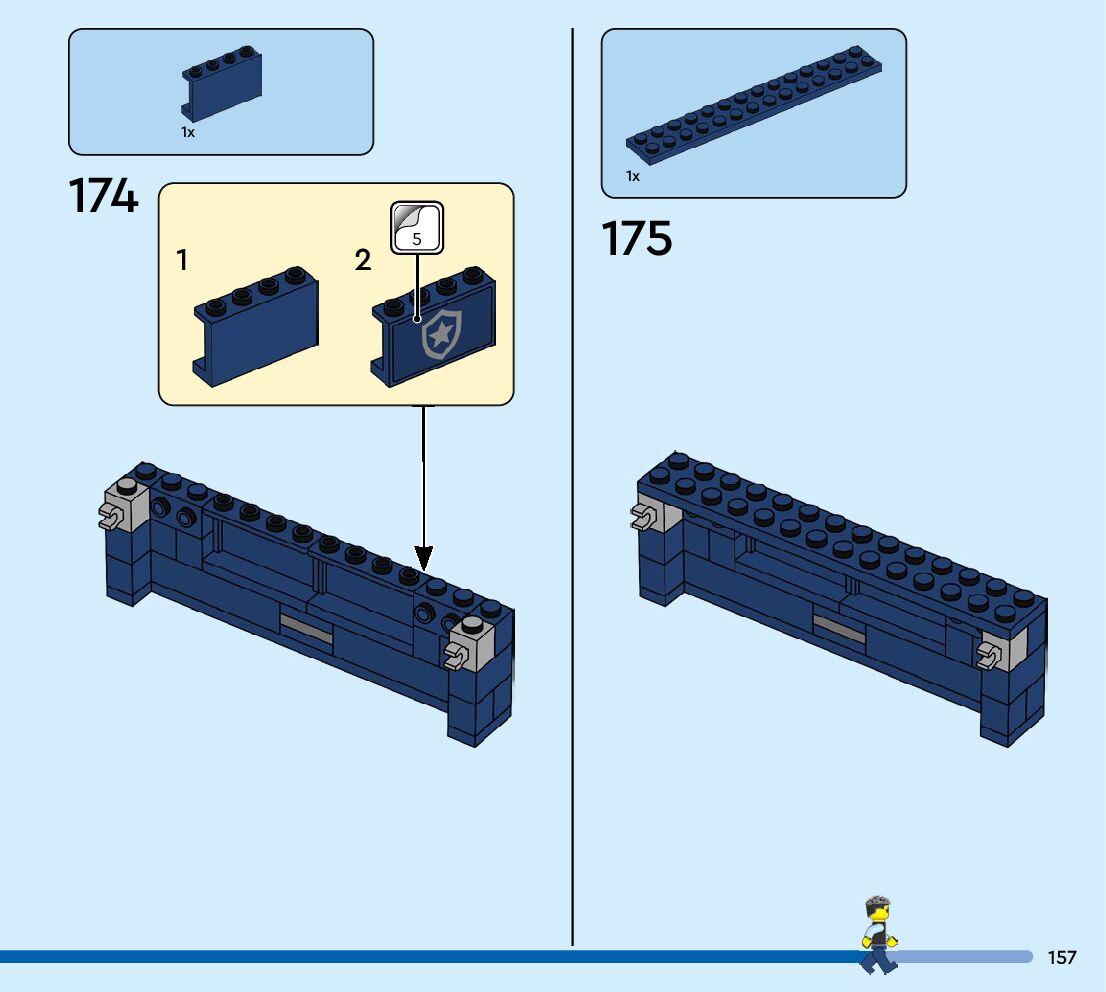 1x

174

1

2

5

1x

175

157