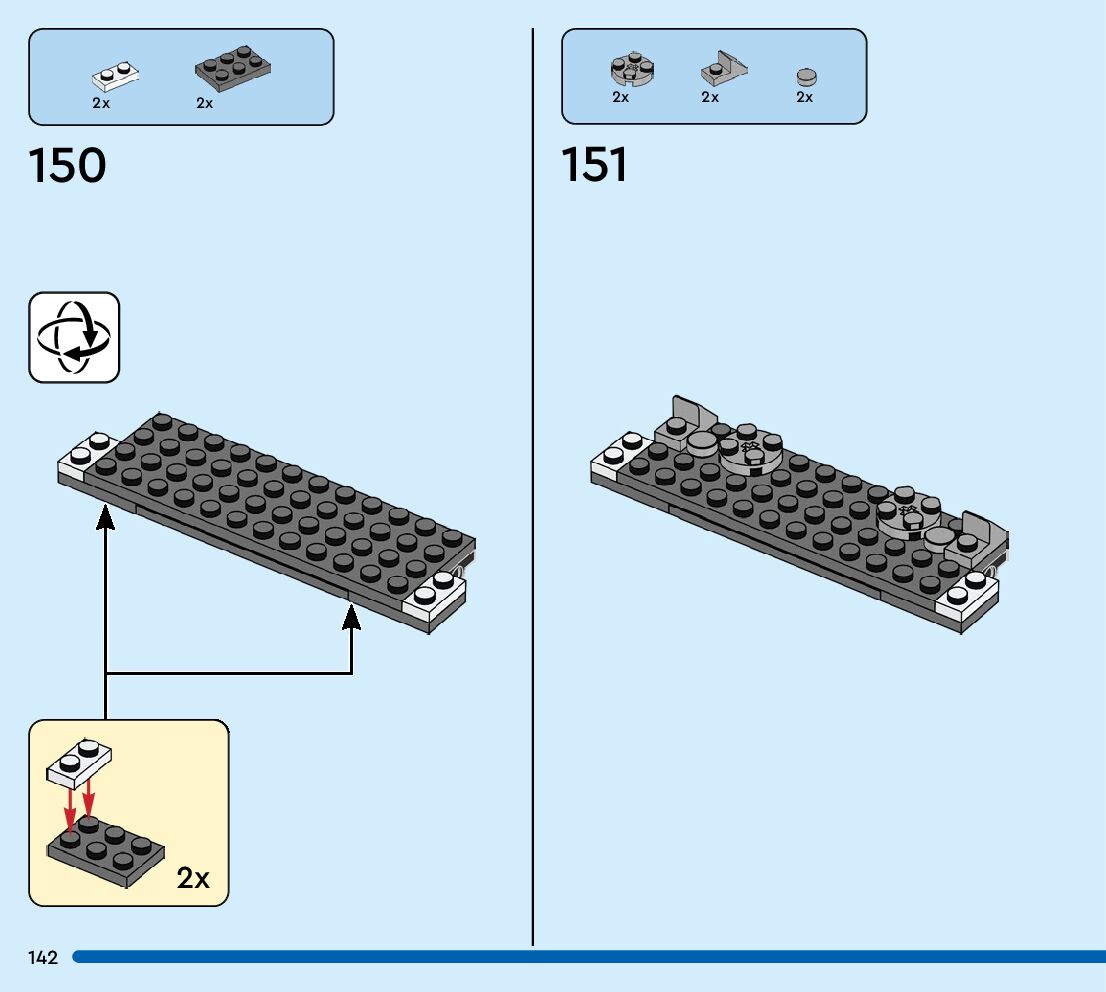 2x 2x

150

2x

2x 2x 2x

151

142