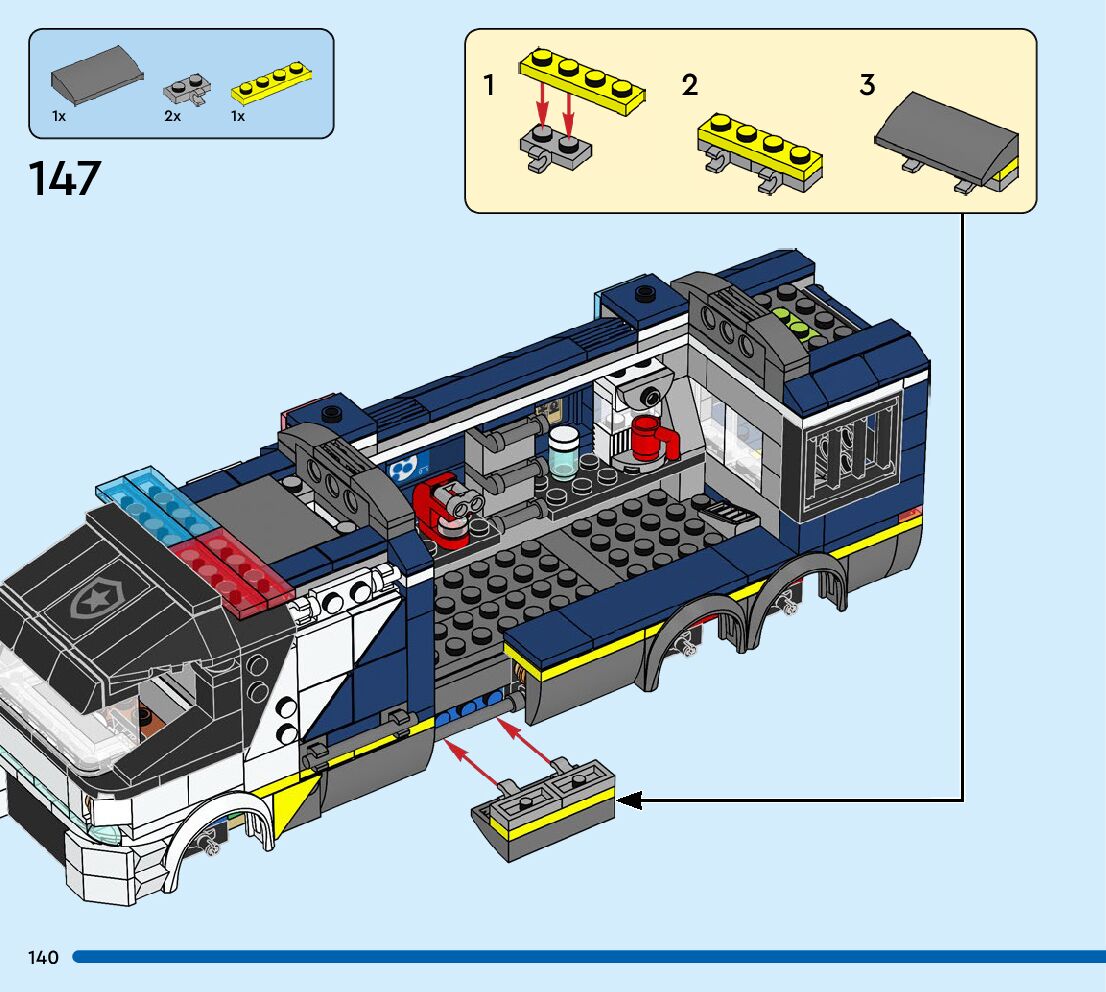 1x 2x 1x

147

1

2

3

140