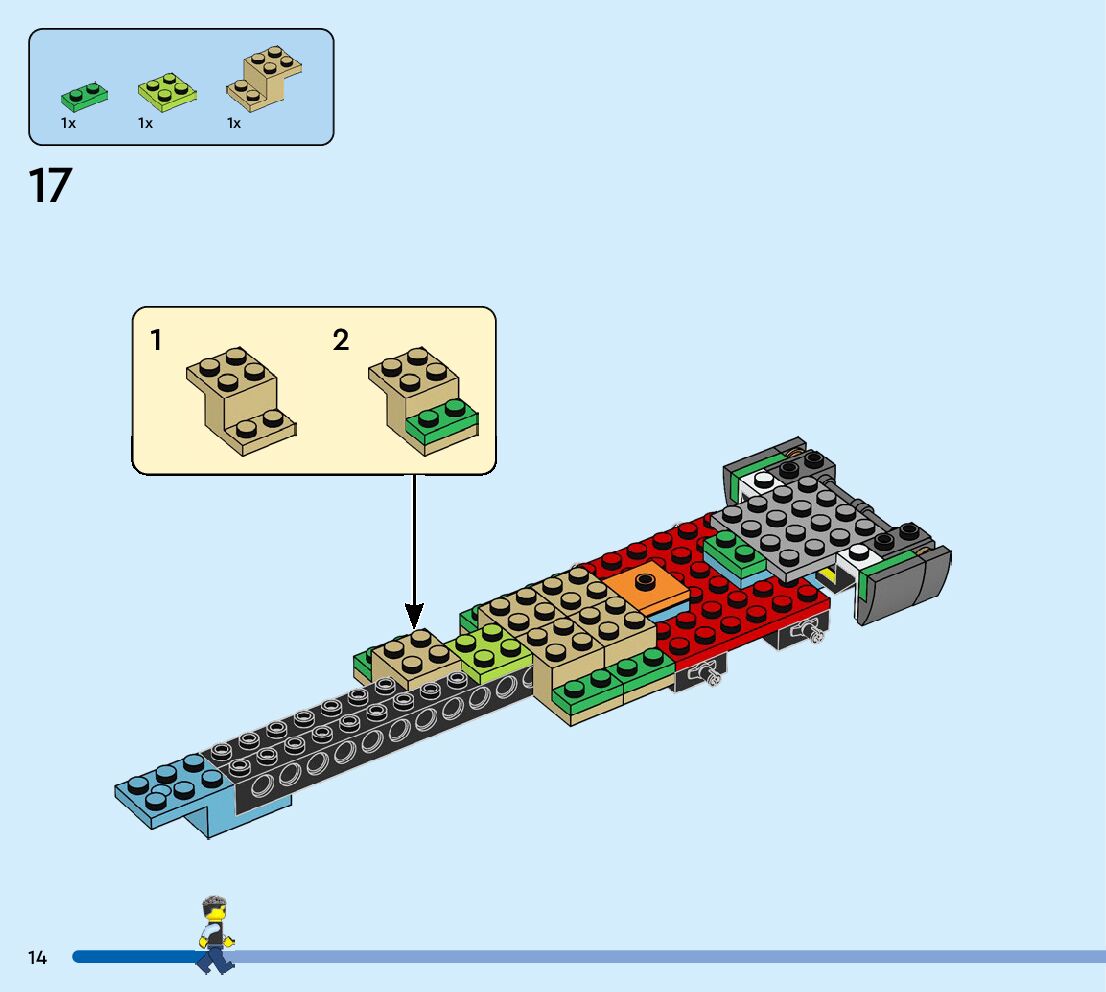 1x 1x 1x

17

1 2

14