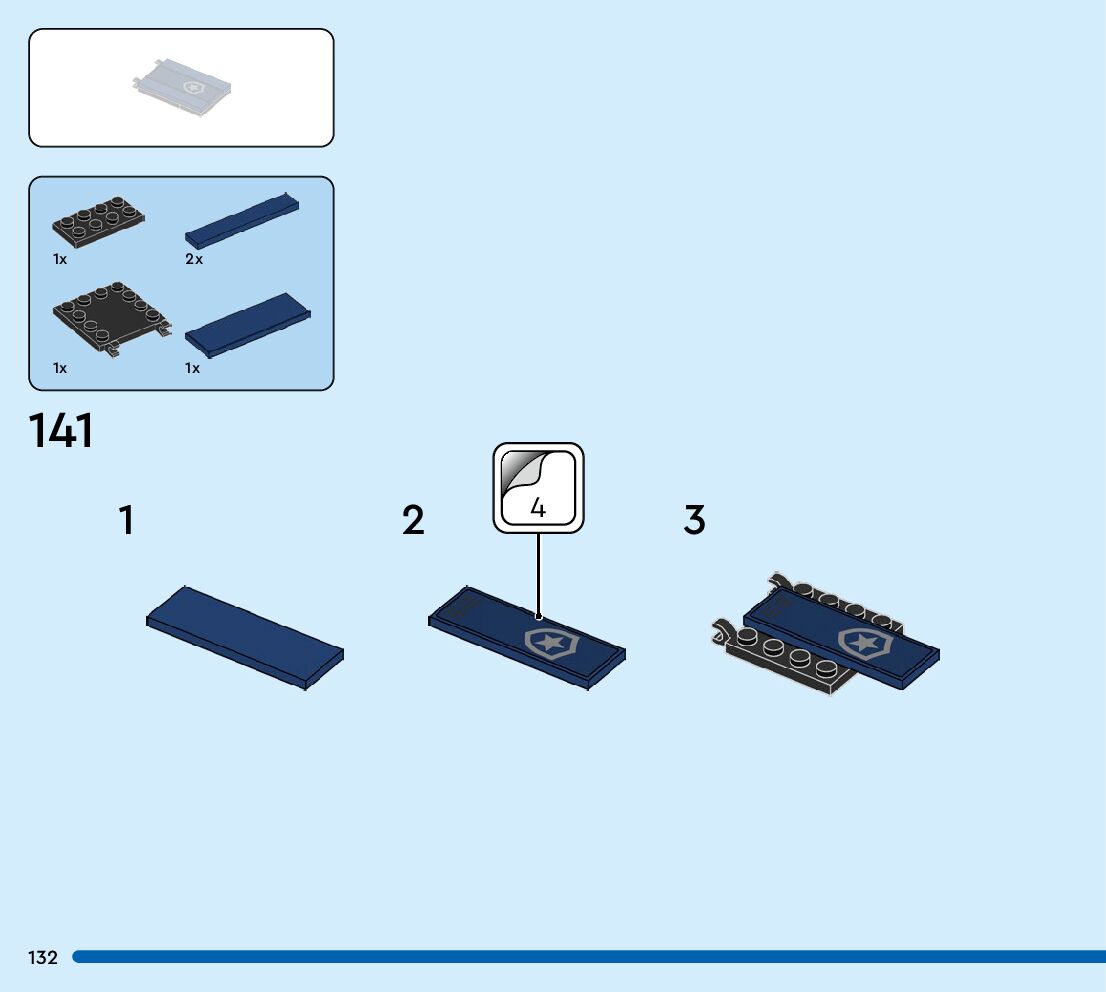 1x

2x

1x

1x

141

1

2

4

3

132