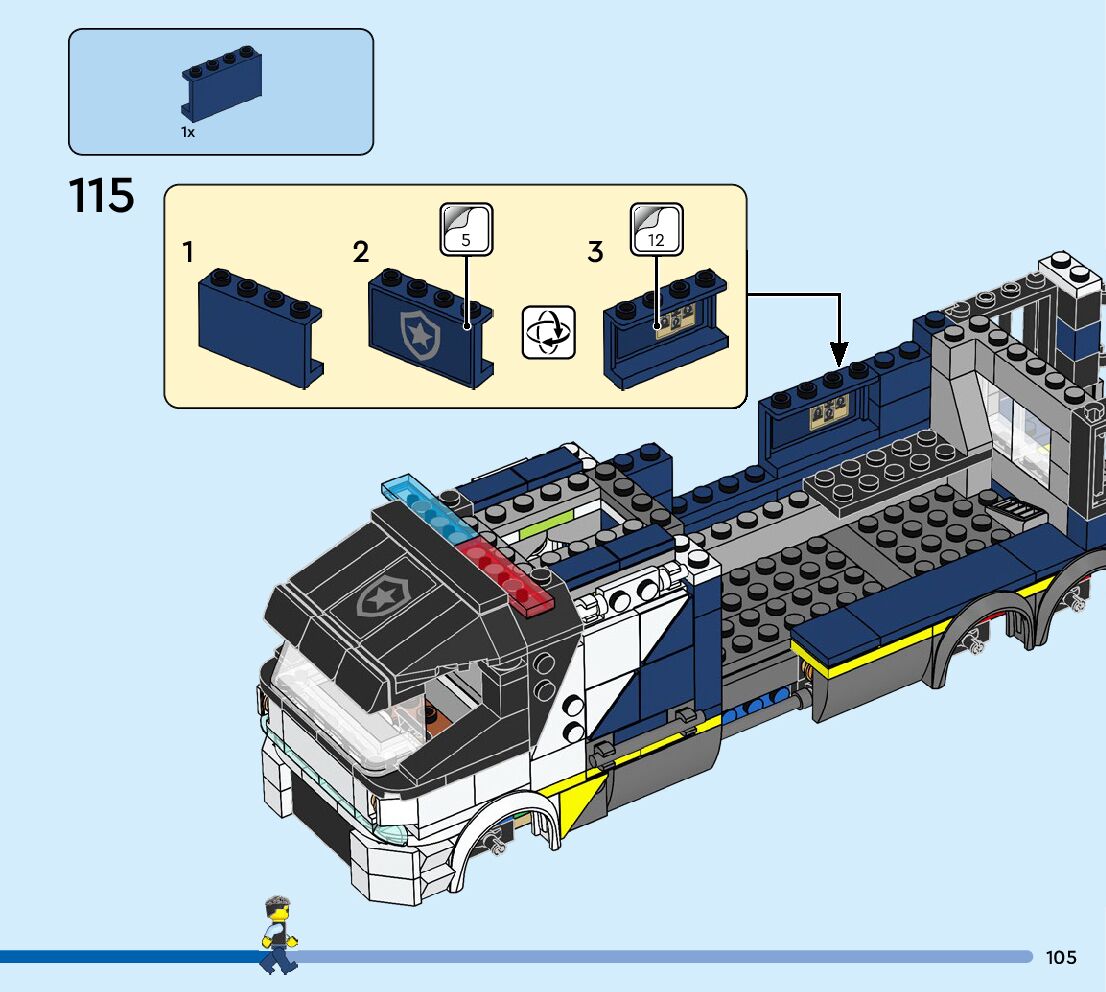 1x

115

1

2

5

3

12

105