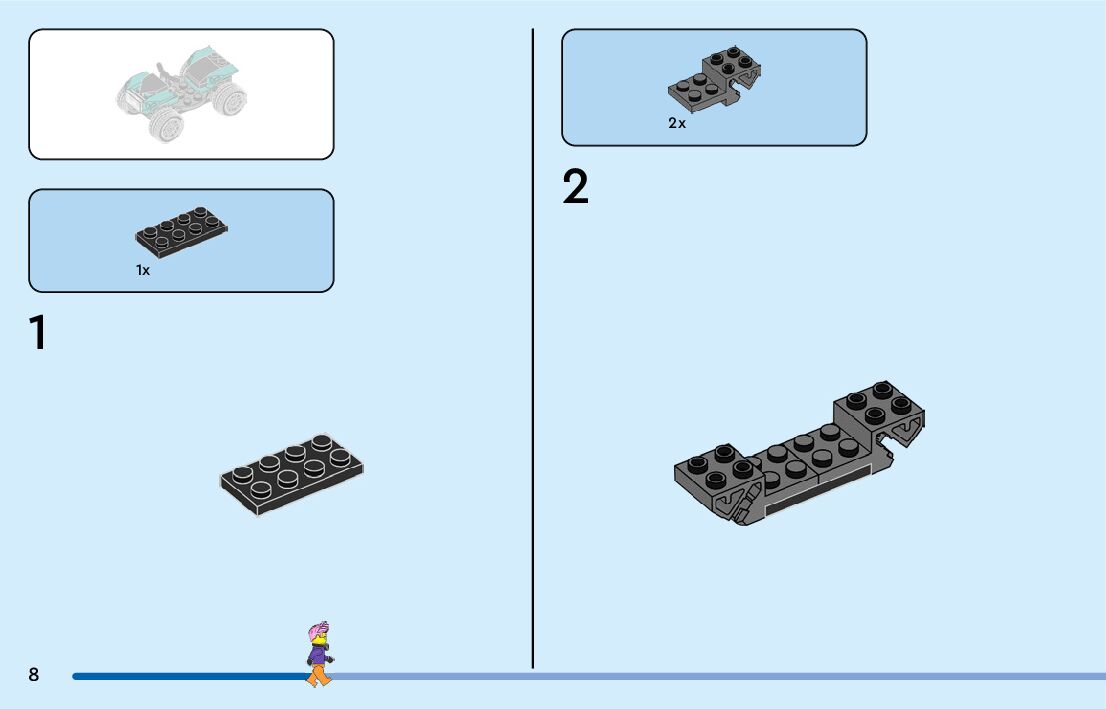 1x

1

2x

2

8